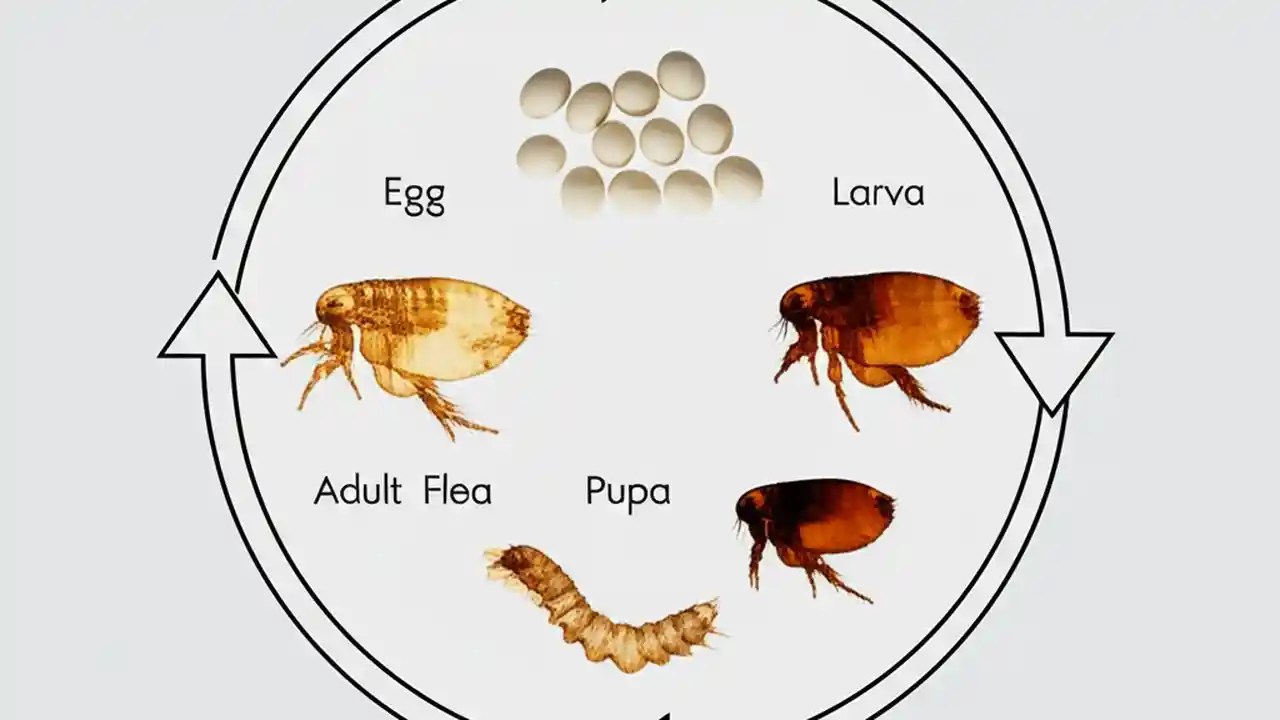 Egg

Larva

Adult Flea

Pupa