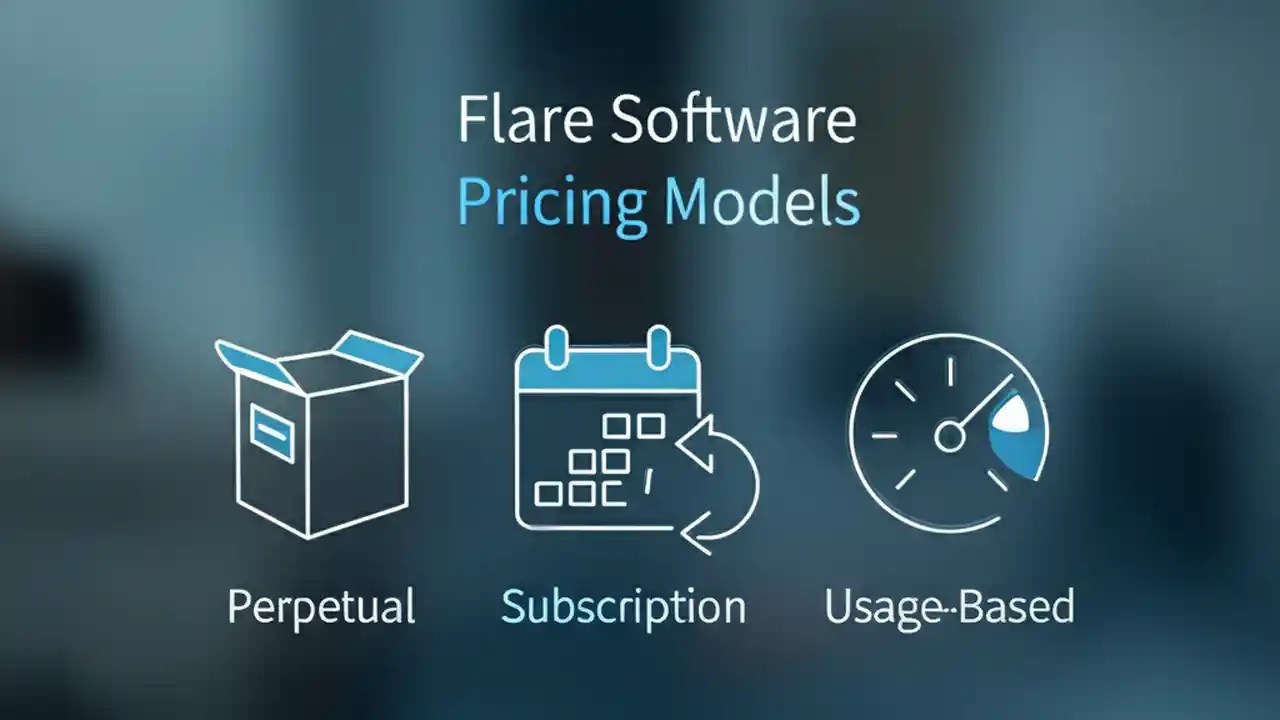 Flare Software
Pricing Models

Perpetual

Subscription

Usage-Based