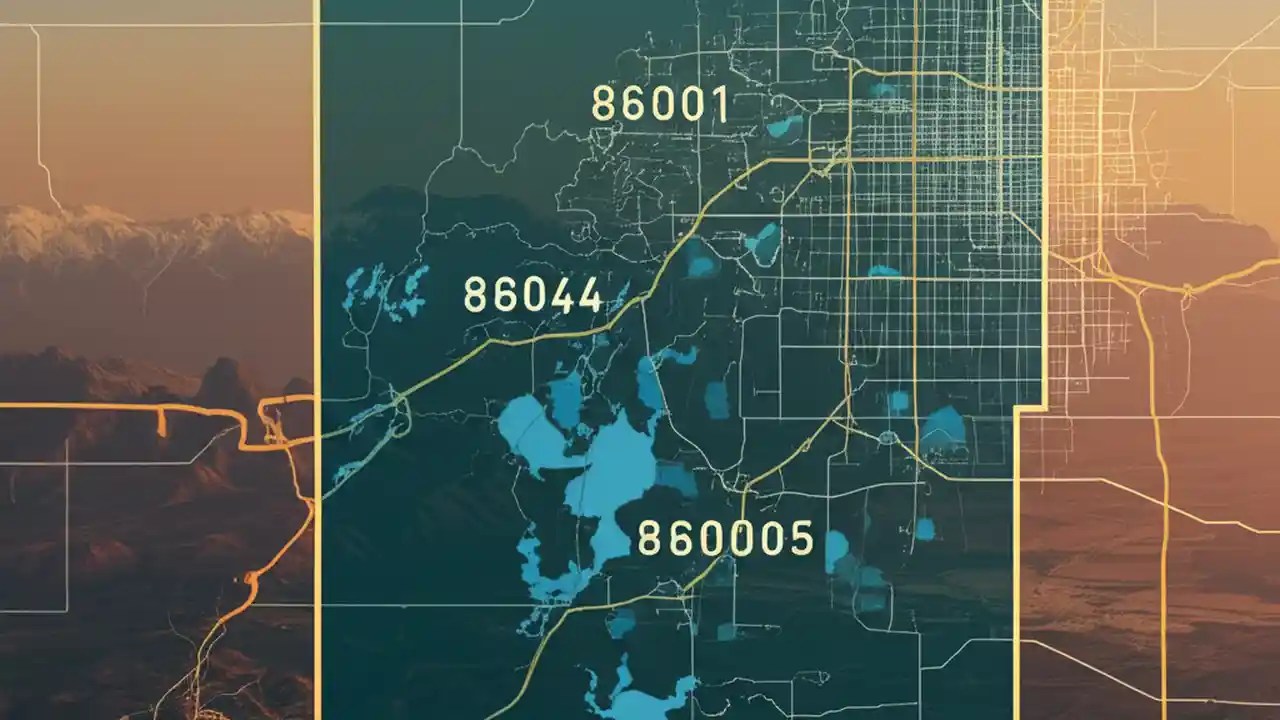 86001

86044

860005