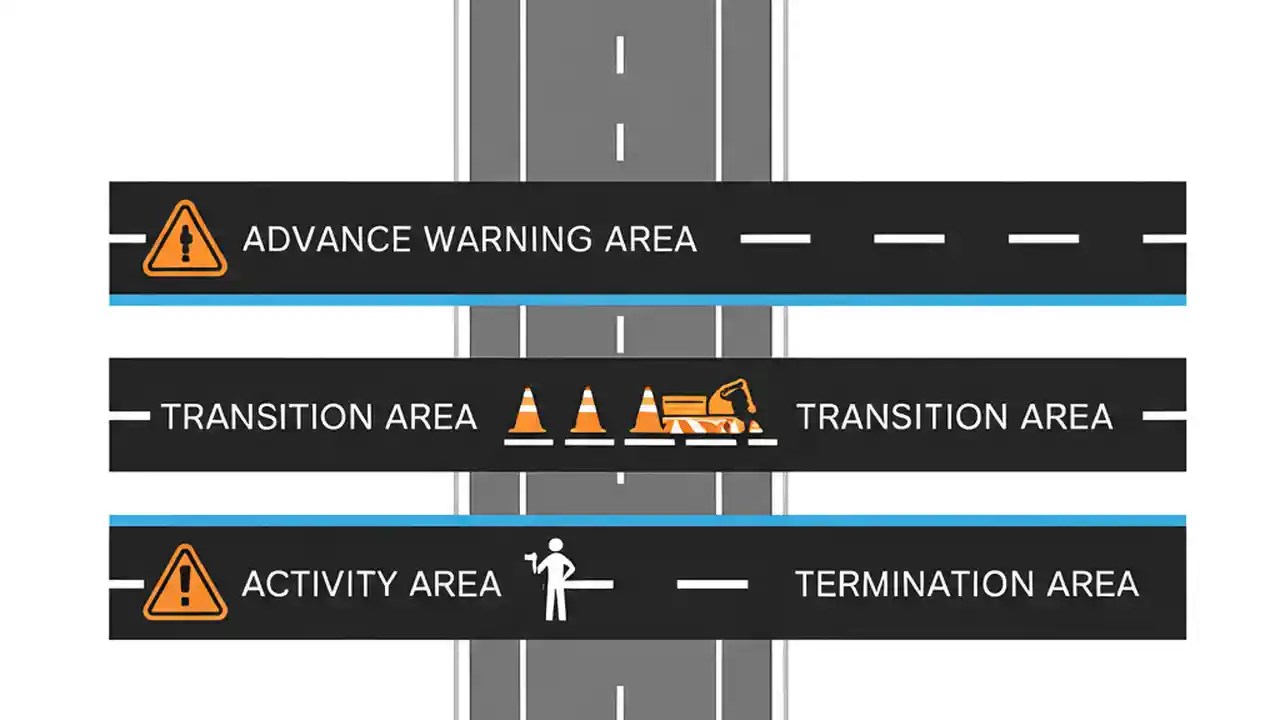 ADVANCE WARNING AREA

TRANSITION AREA

TRANSITION AREA

ACTIVITY AREA

TERMINATION AREA