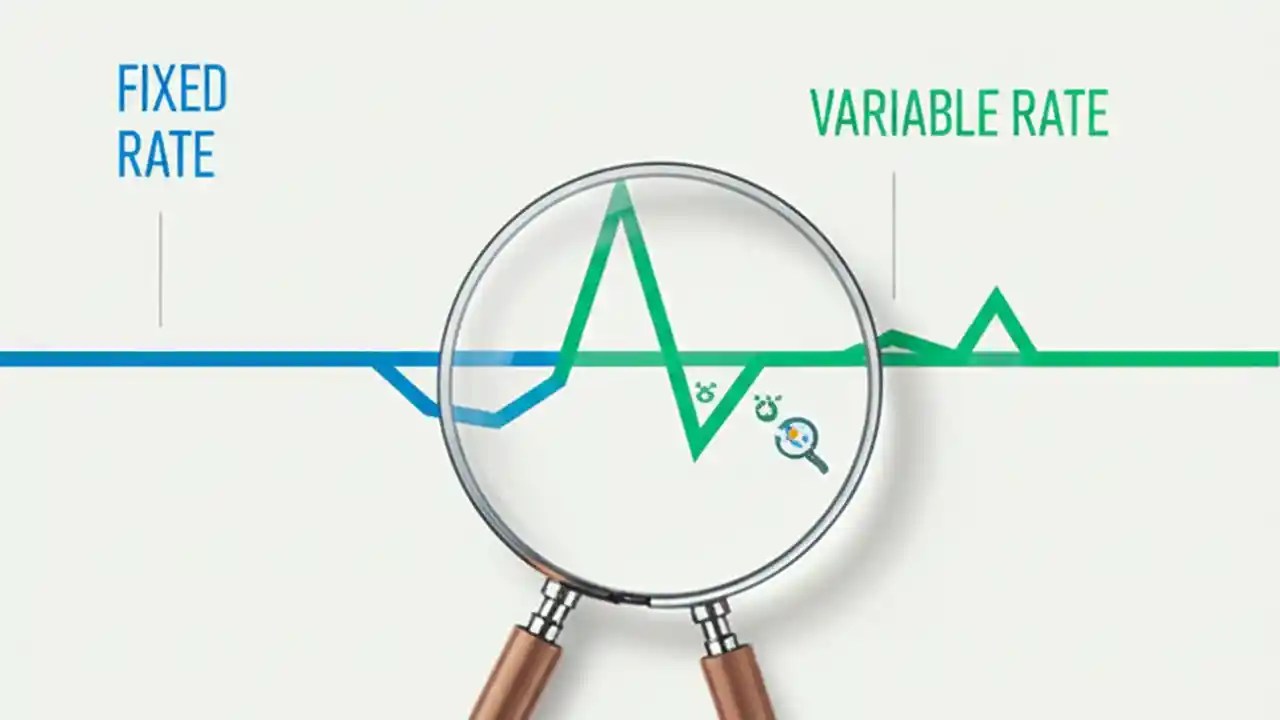 FIXED RATE

VARIABLE RATE