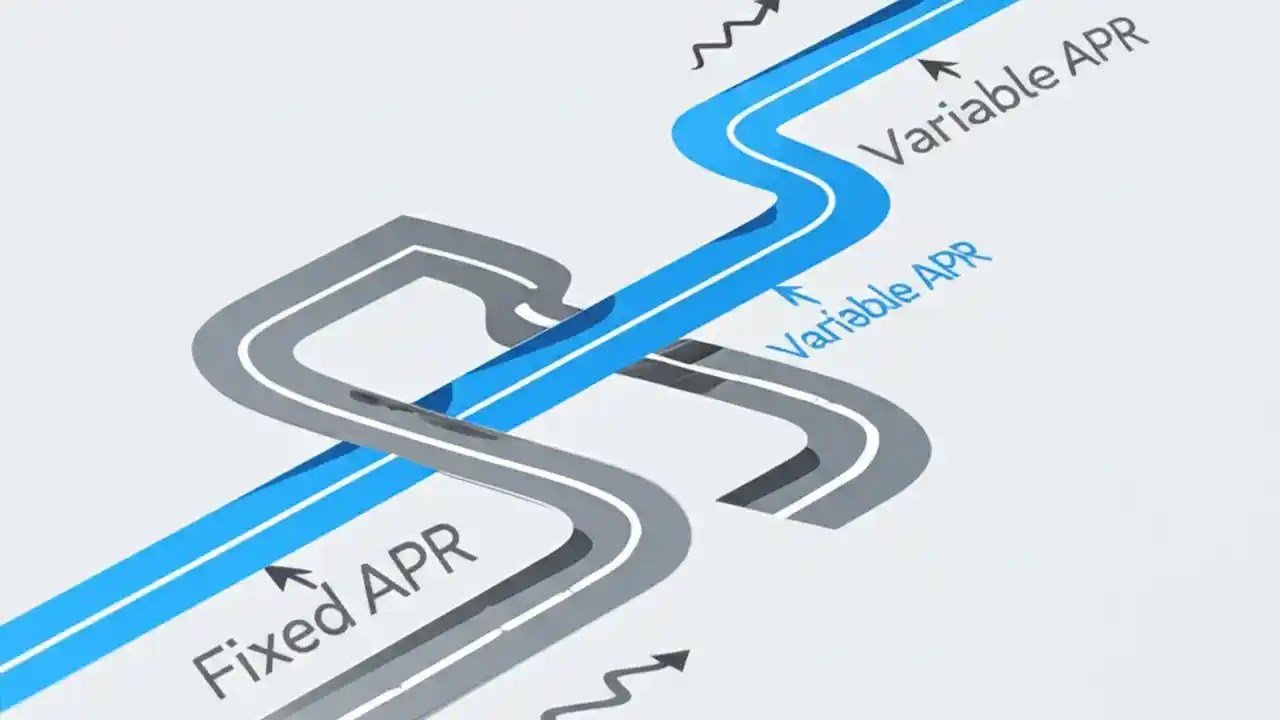 Variable APR

Variable APR

Fixed APR