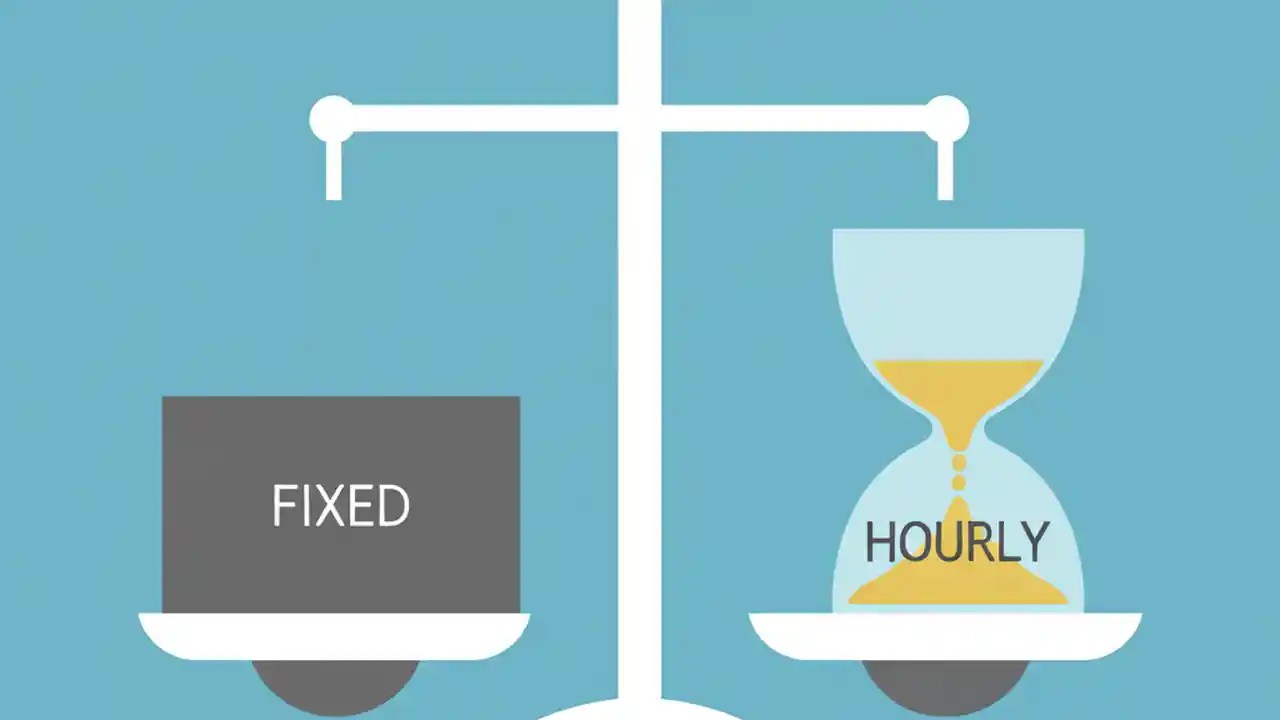 FIXED

HOURLY