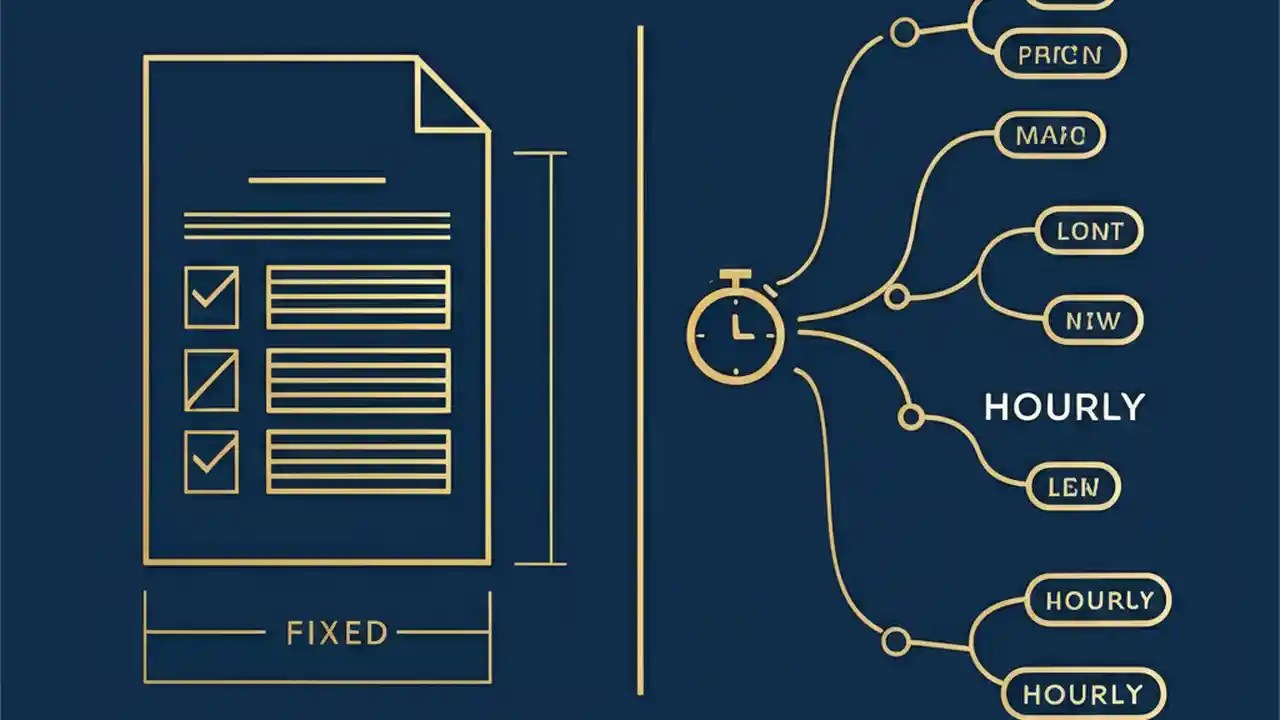 FIXED

PRICN

MAIC

LONT

NIW

HOURLY

LEN

HOURLY

HOURLY