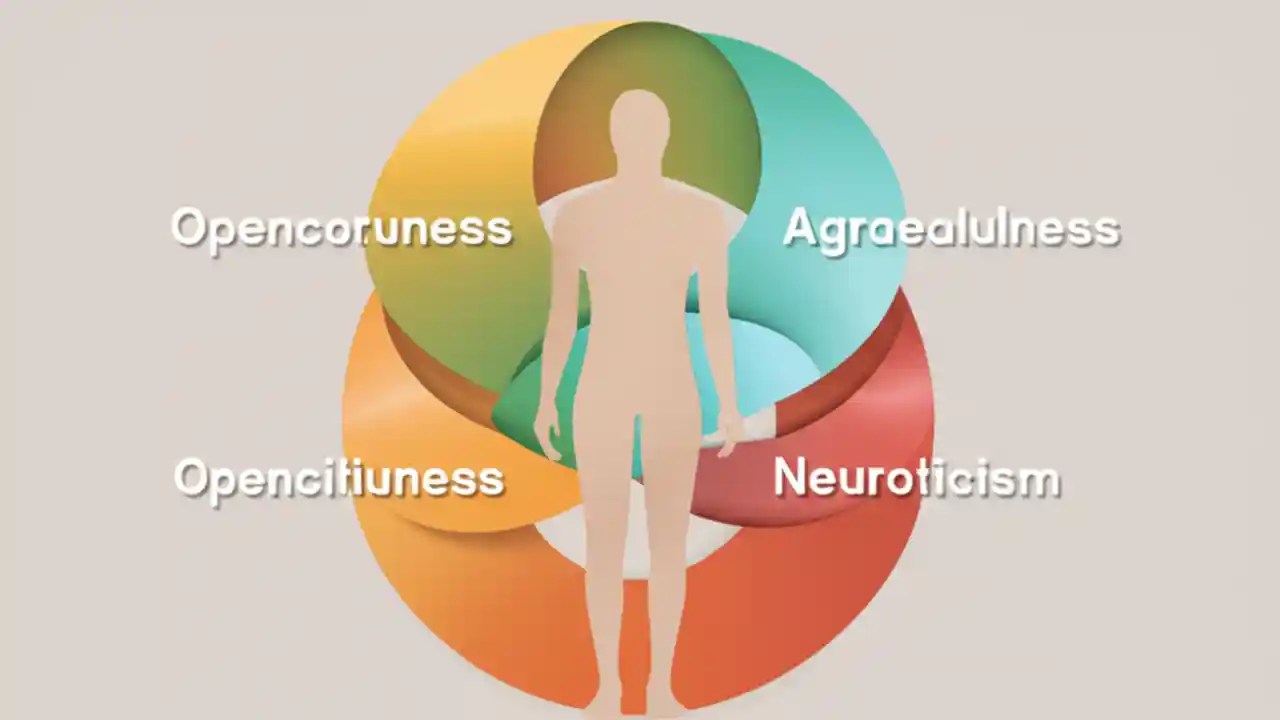 Opencoruness

Agraealulness

Opencitiuness

Neuroticism