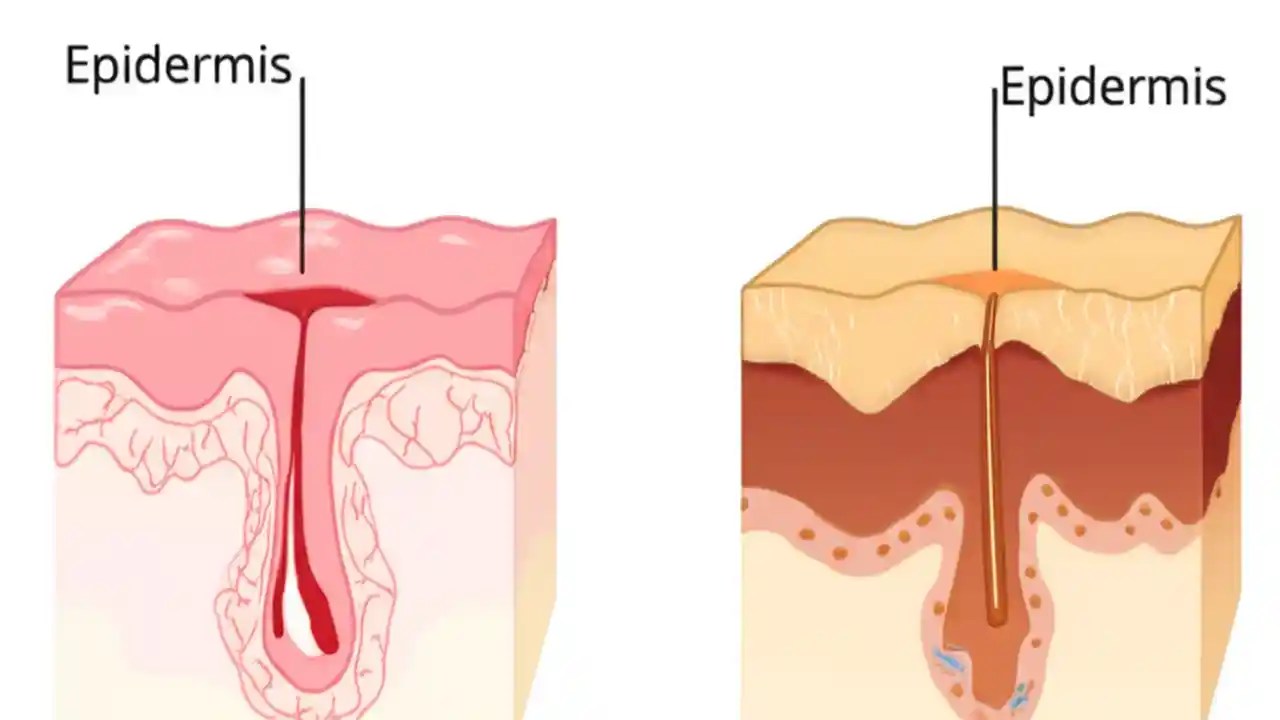 Epidermis

Epidermis