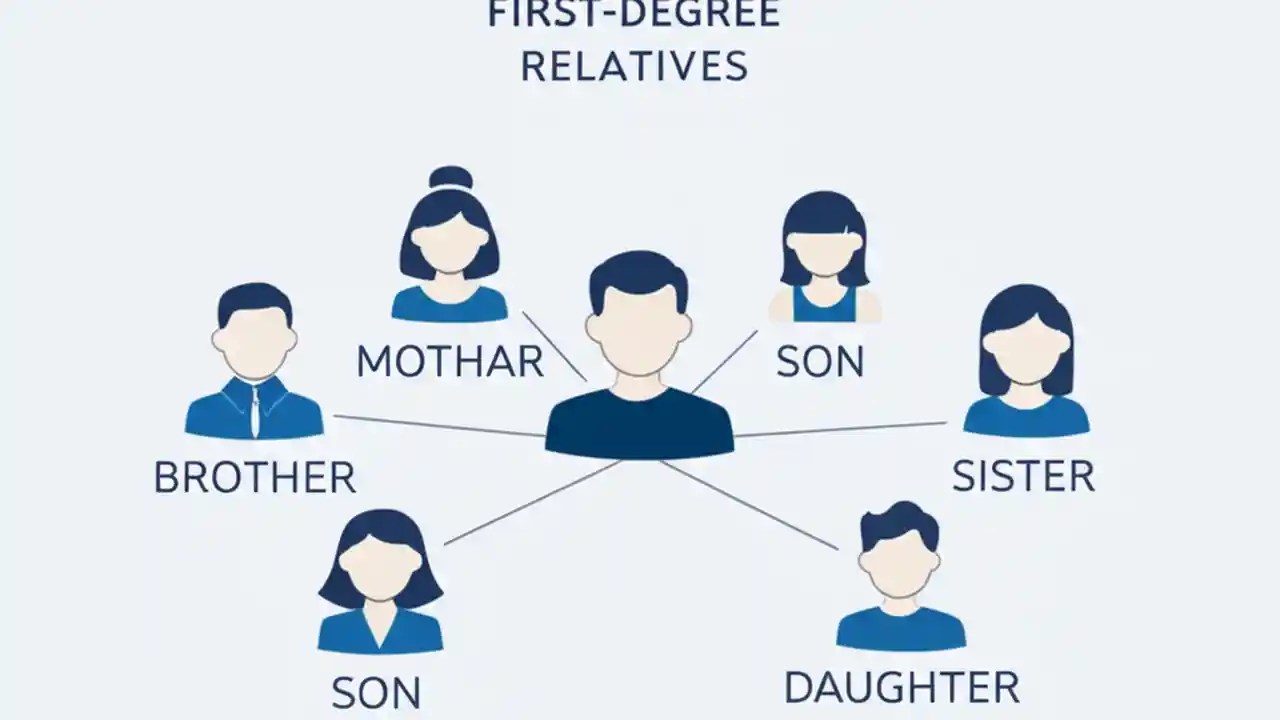 FIRST-DEGREE RELATIVES

MOTHAR

SON

BROTHER

SISTER

SON

DAUGHTER