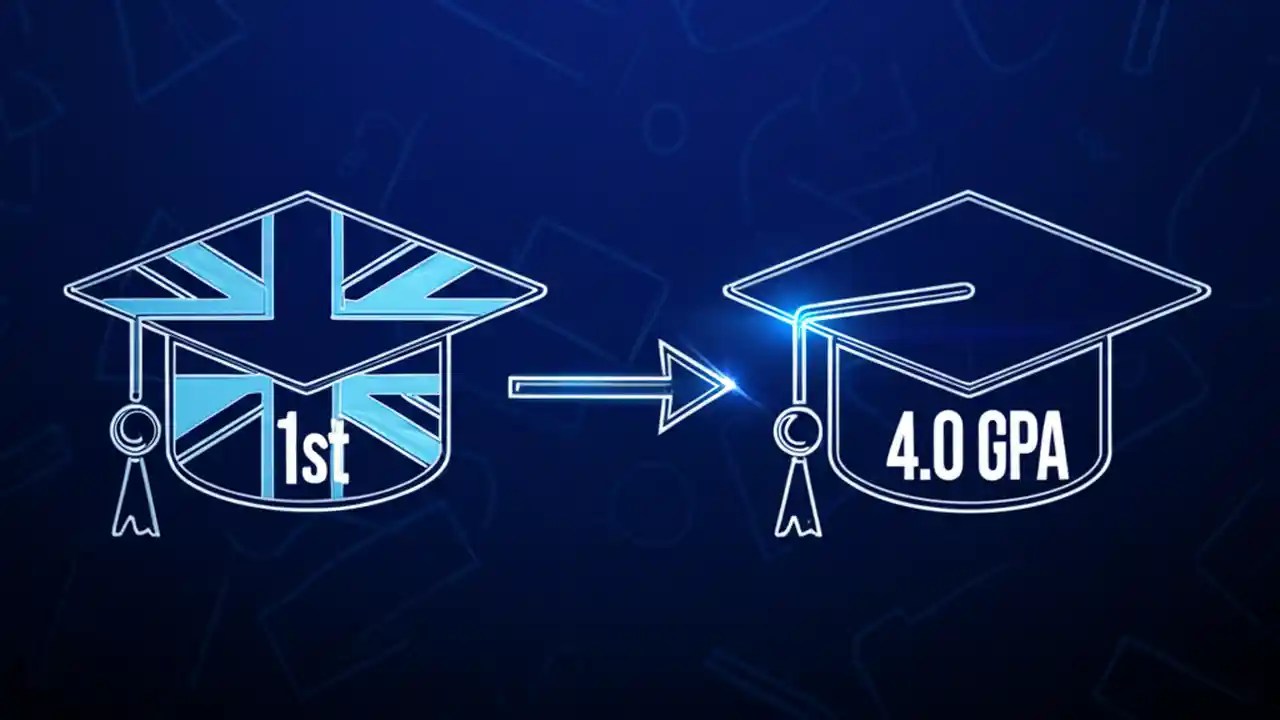 1st

4.0 GPA