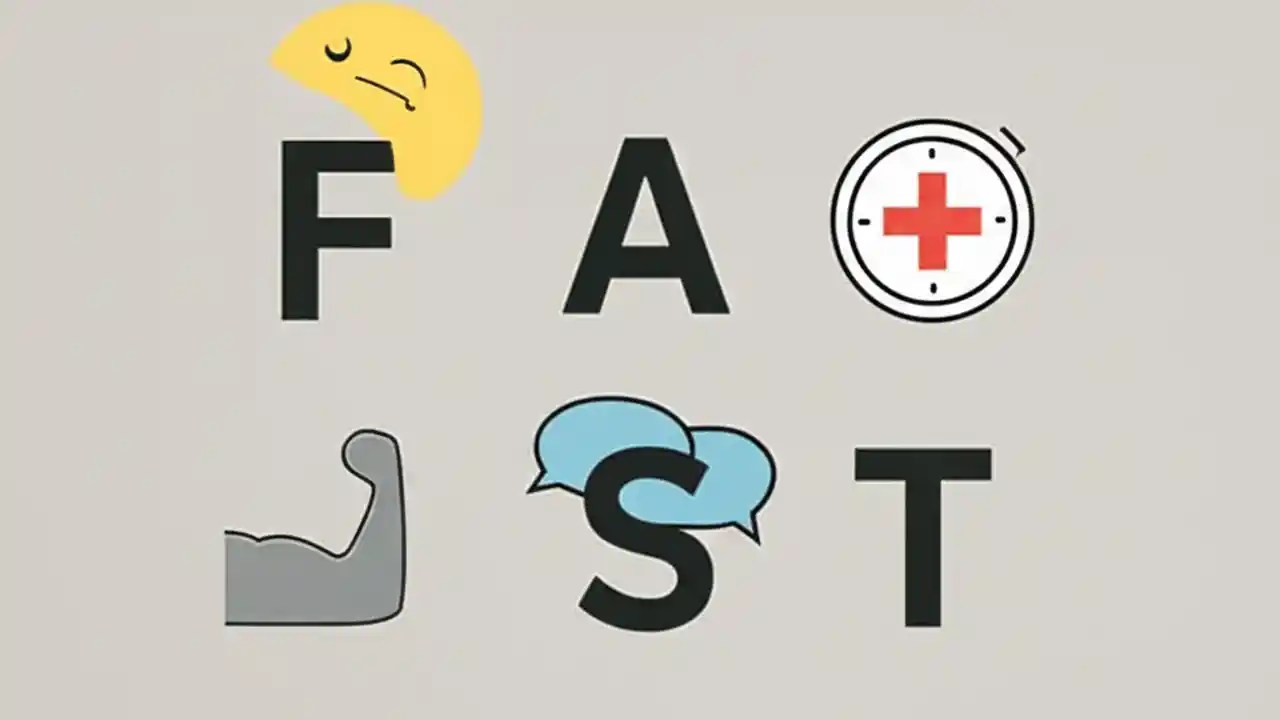 F A
S T