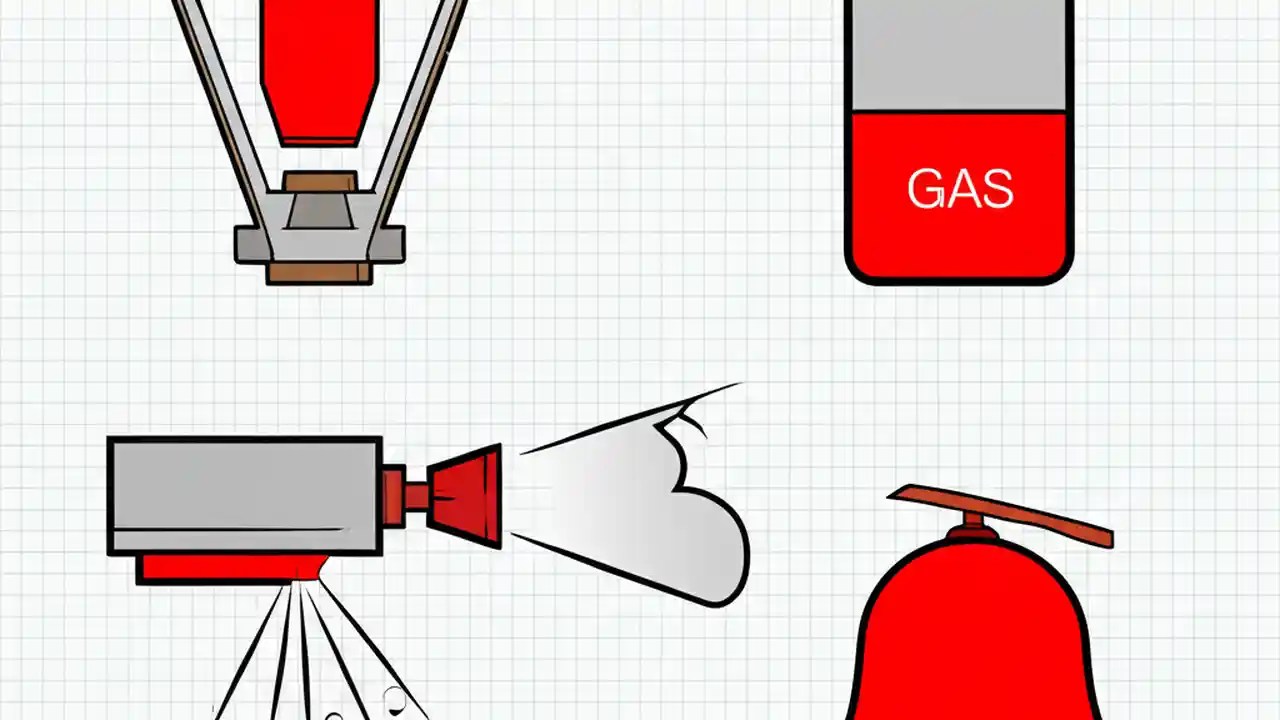 GAS