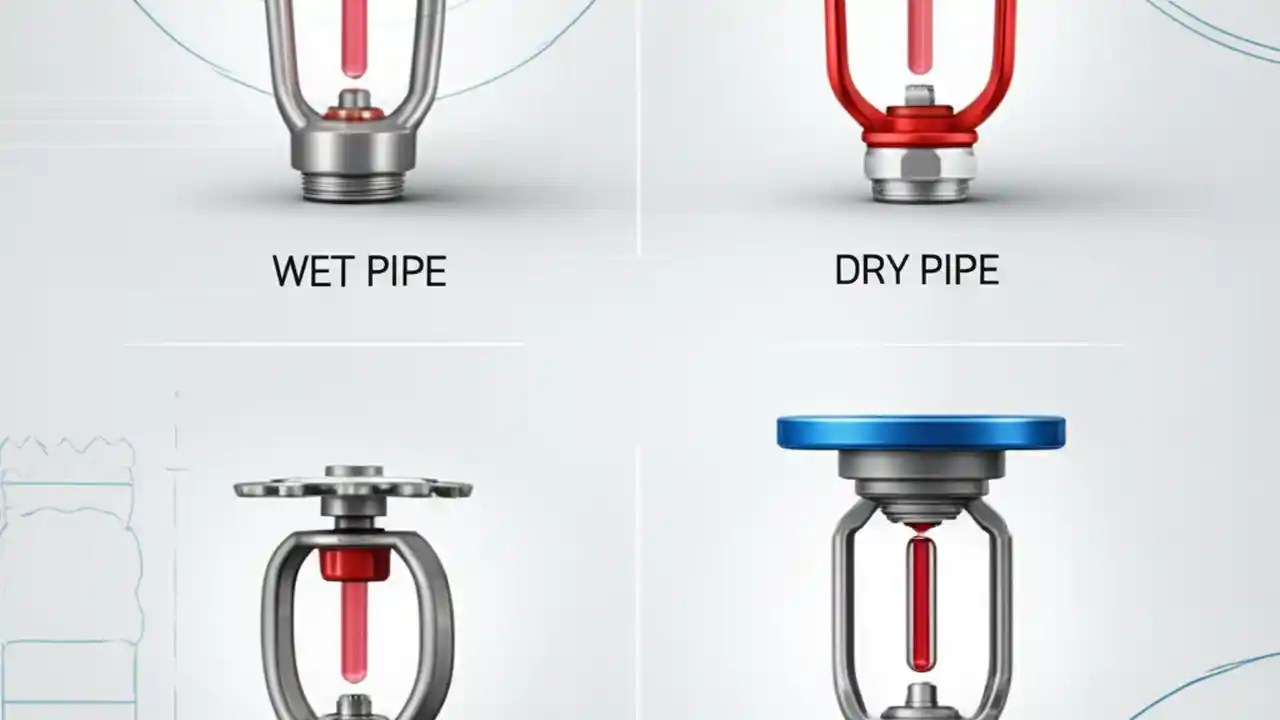 WET PIPE

DRY PIPE