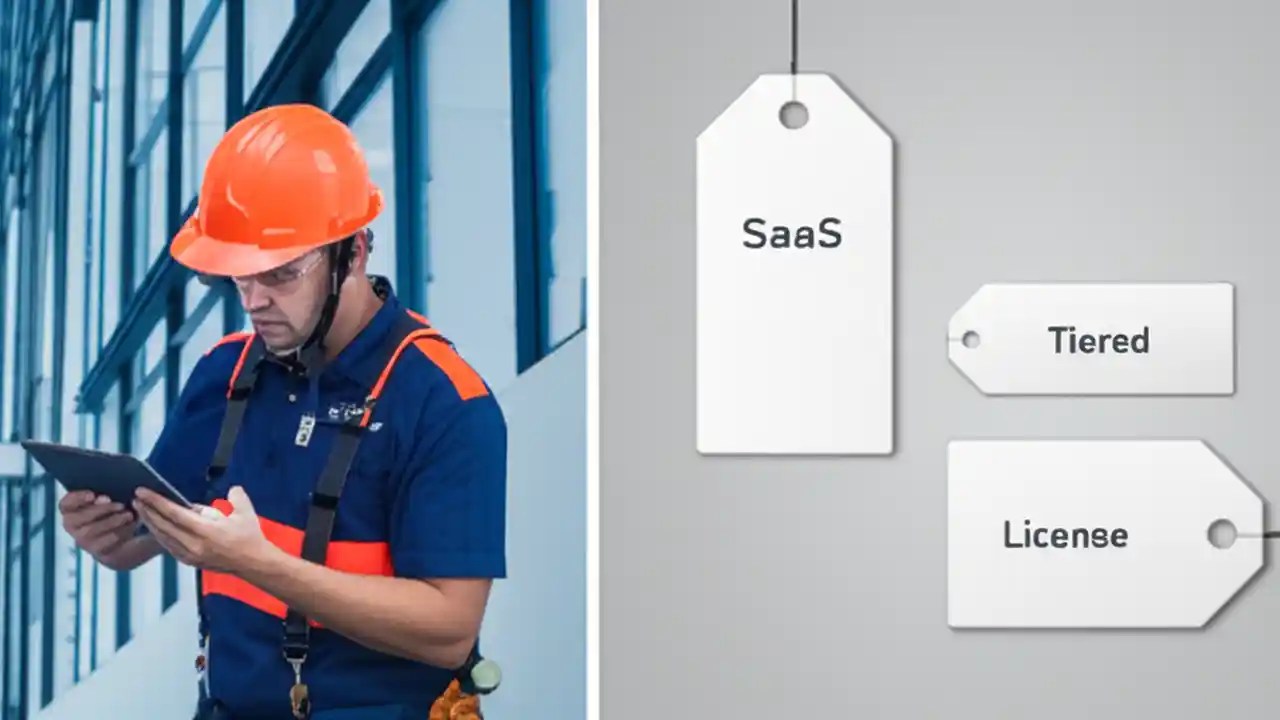 SaaS

Tiered

License