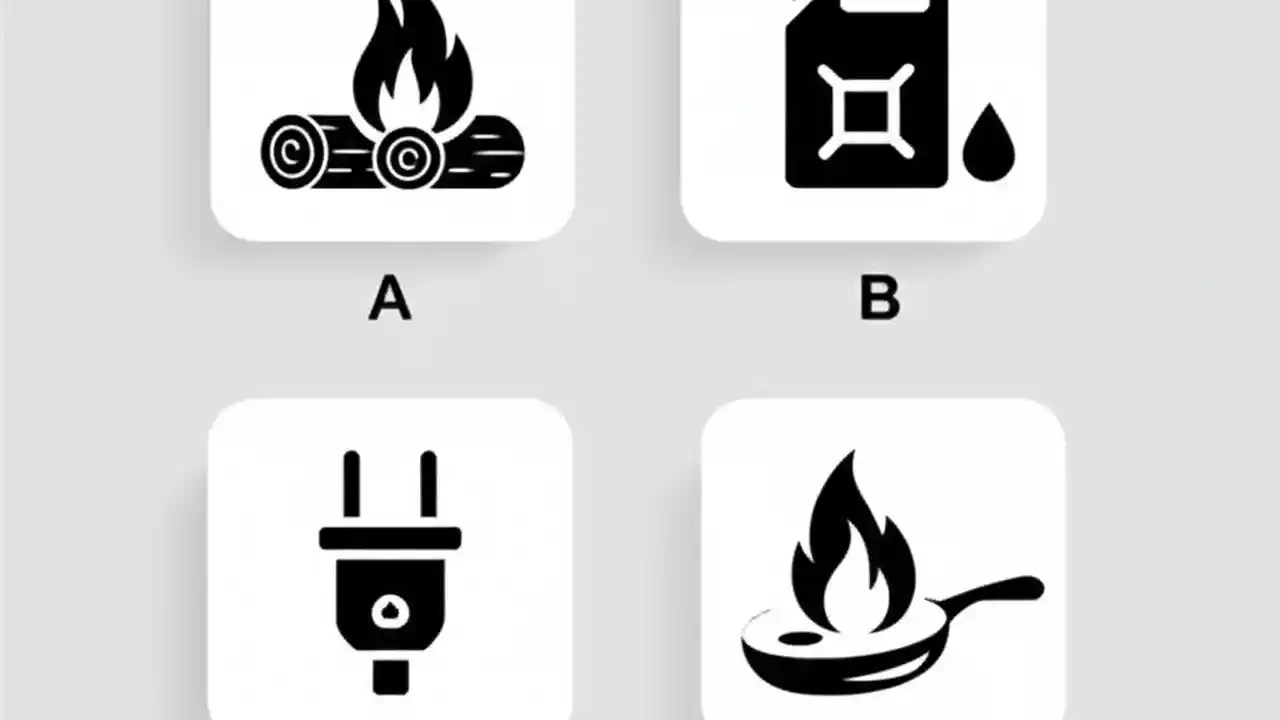 A

B