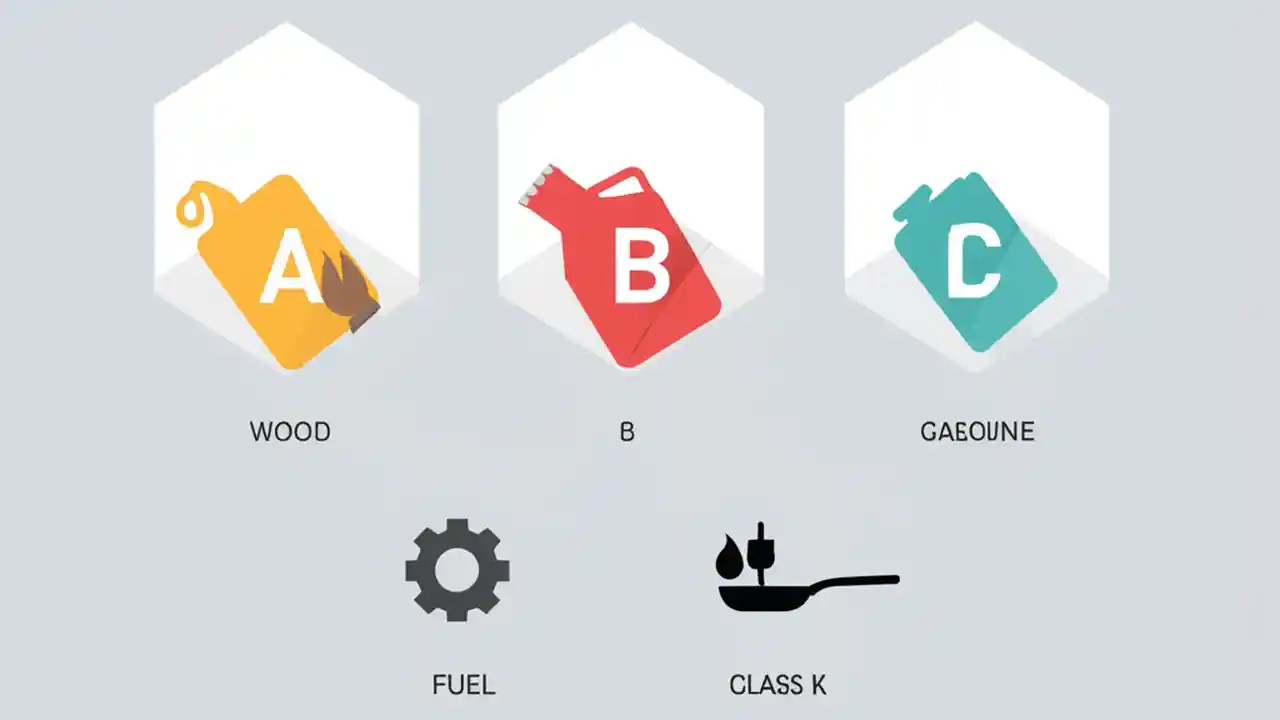 A

B

C

WOOD

B

GAEOUNE

FUEL

CLASS K