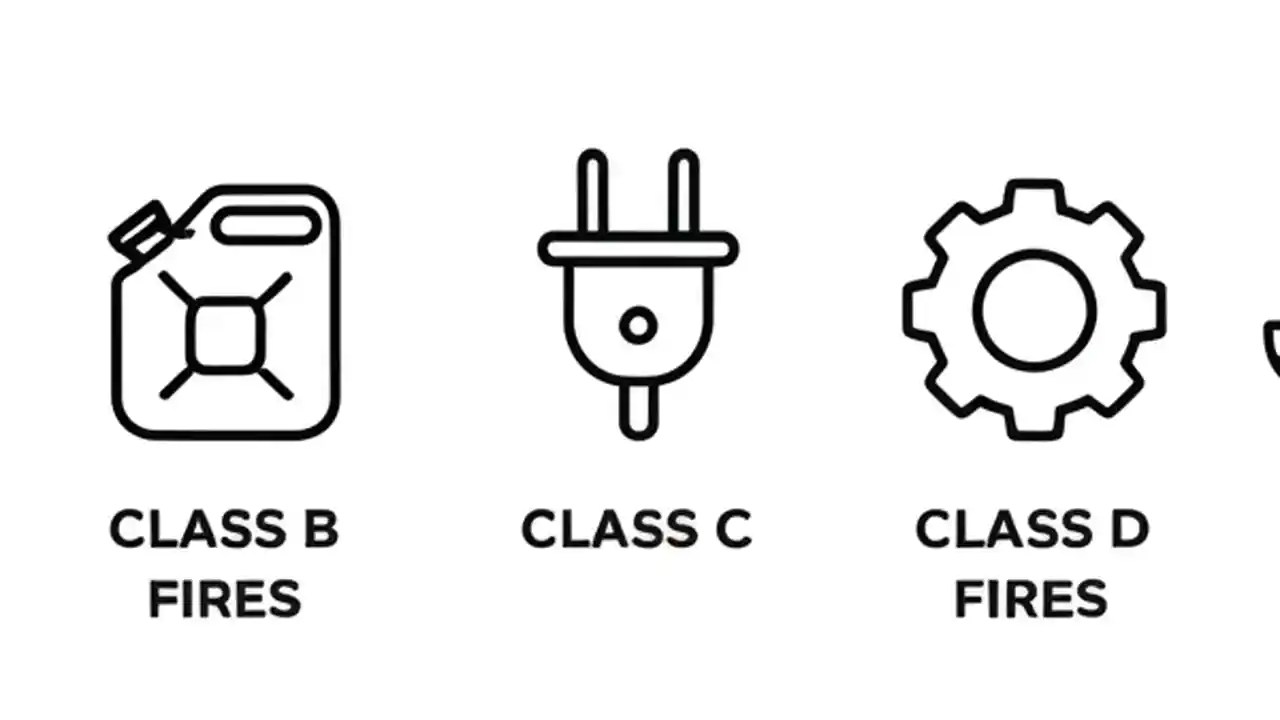 CLASS B FIRES

CLASS C

CLASS D FIRES