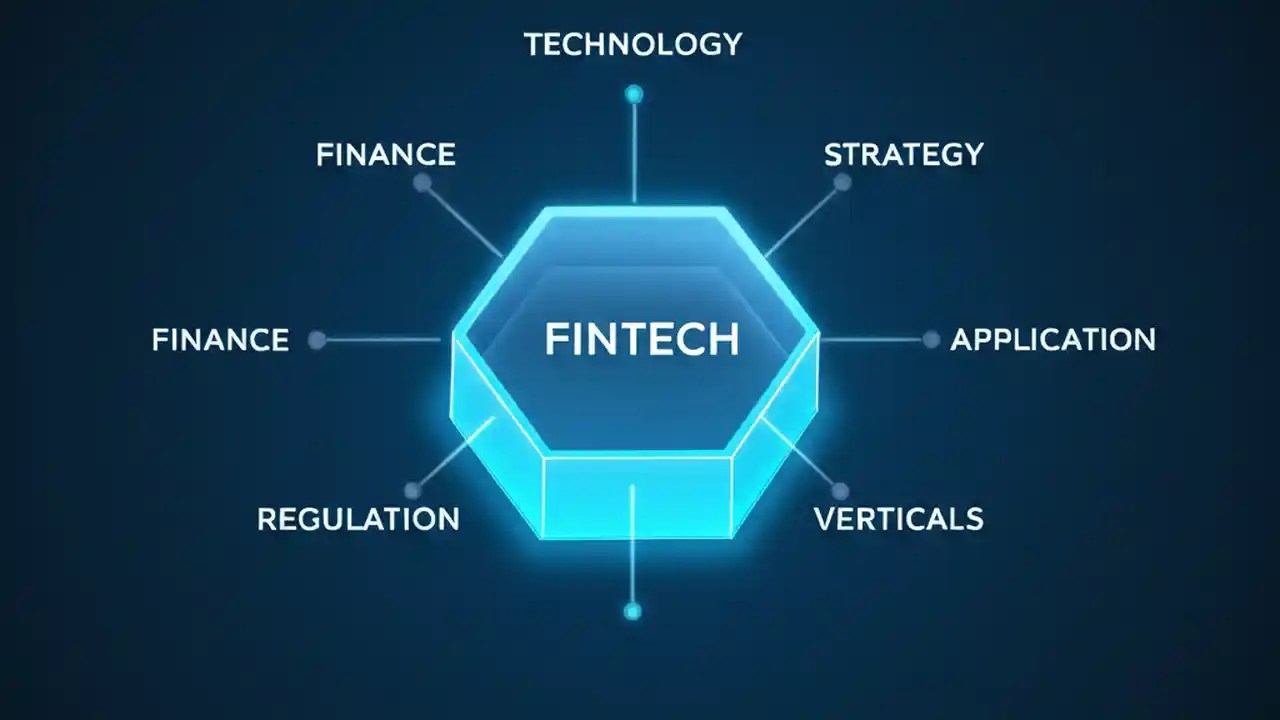 TECHNOLOGY

FINANCE

STRATEGY

FINANCE

FINTECH

APPLICATION

REGULATION

VERTICALS