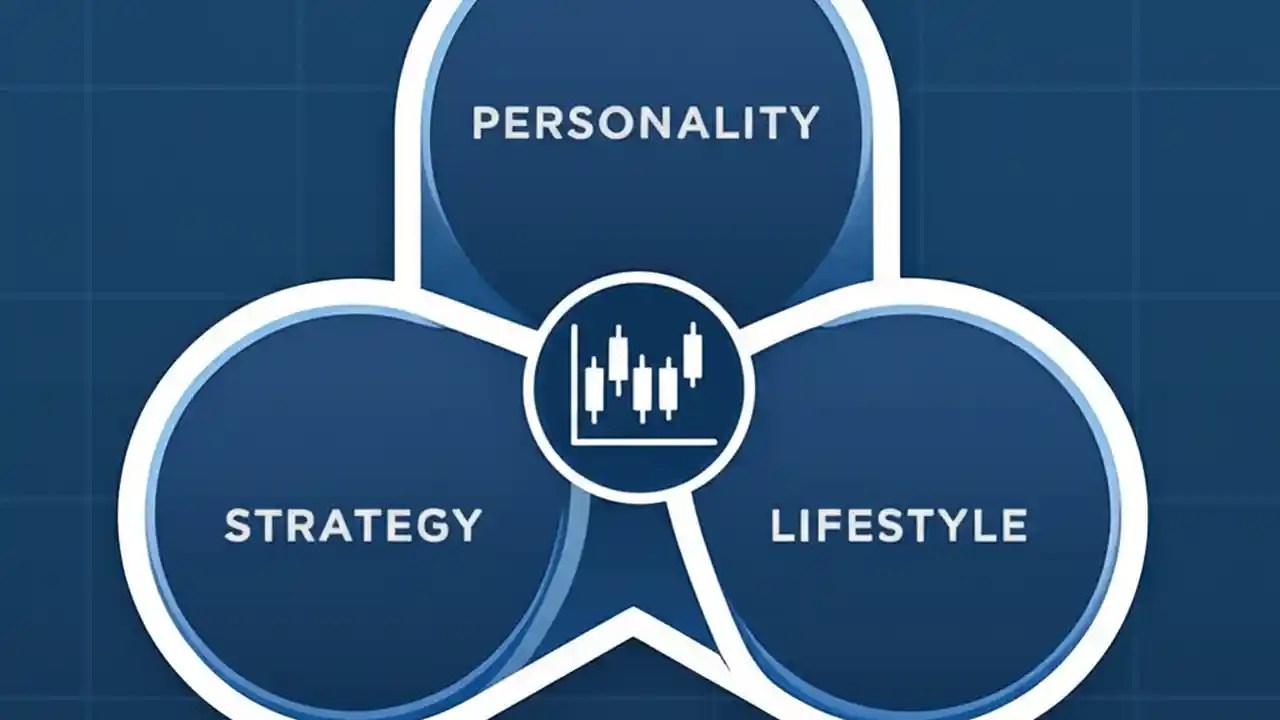 PERSONALITY

STRATEGY

LIFESTYLE