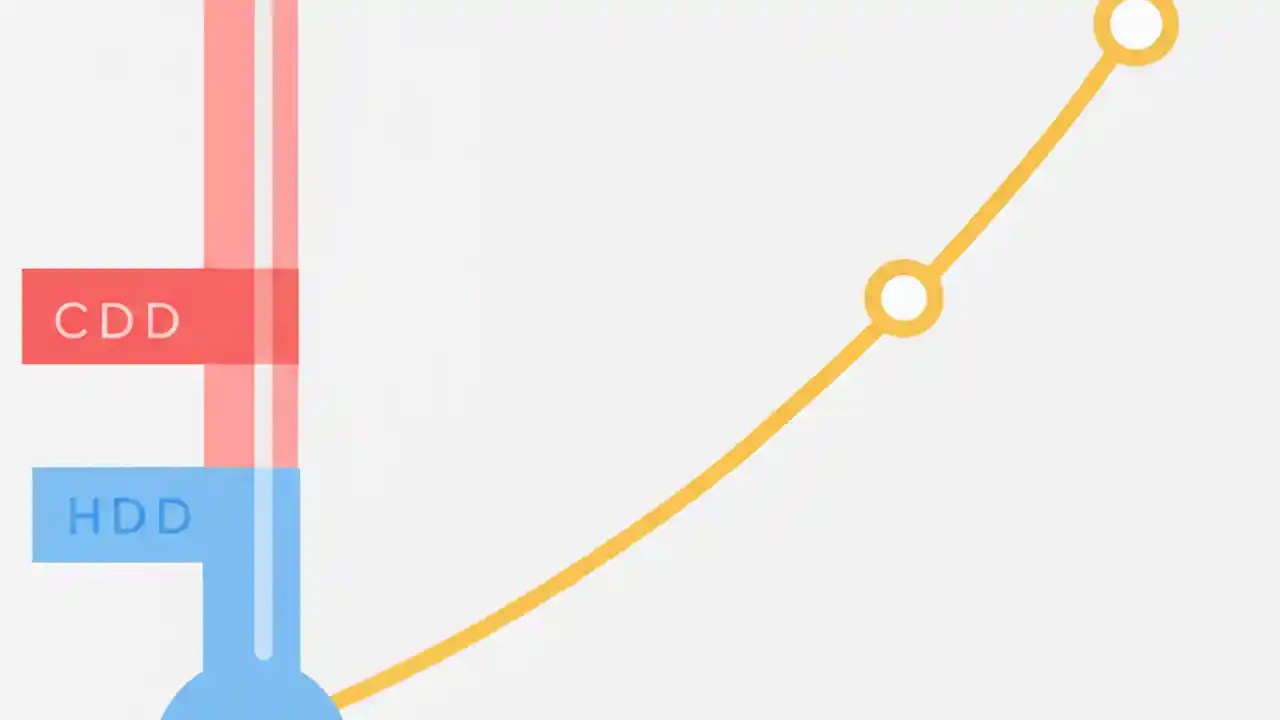 CDD

HDD