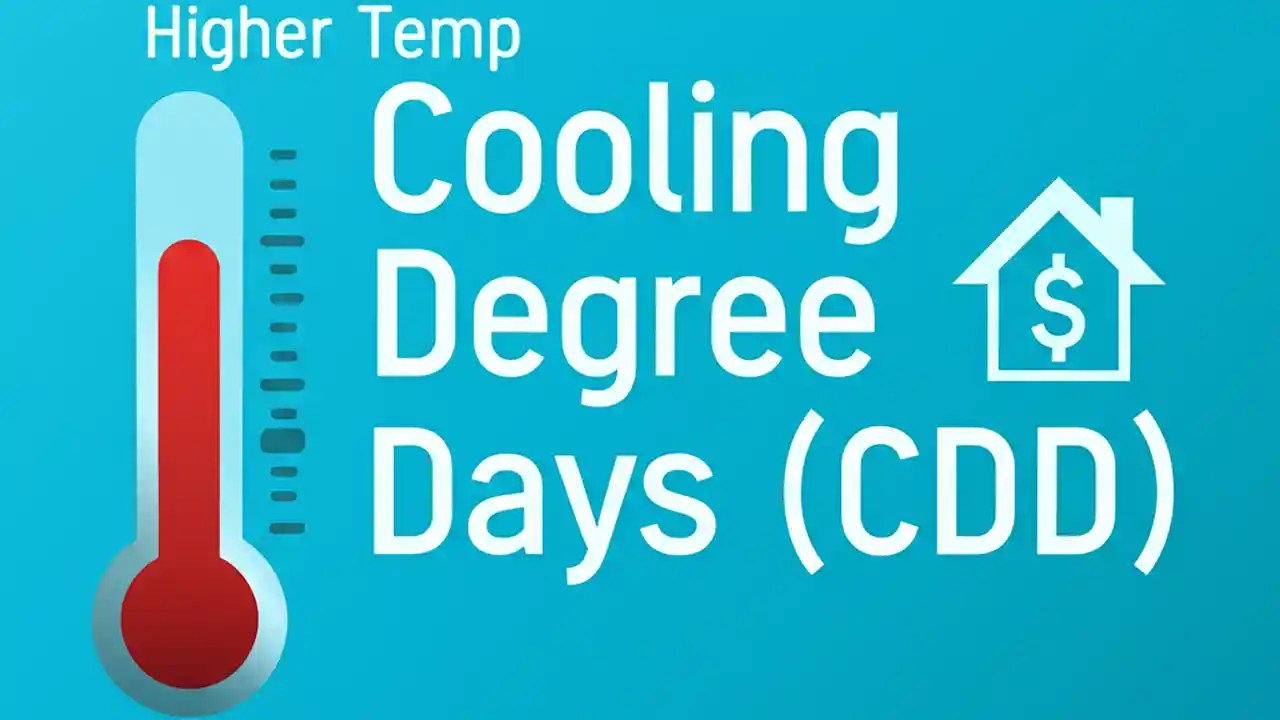 Higher Temp

Cooling Degree Days (CDD)

$