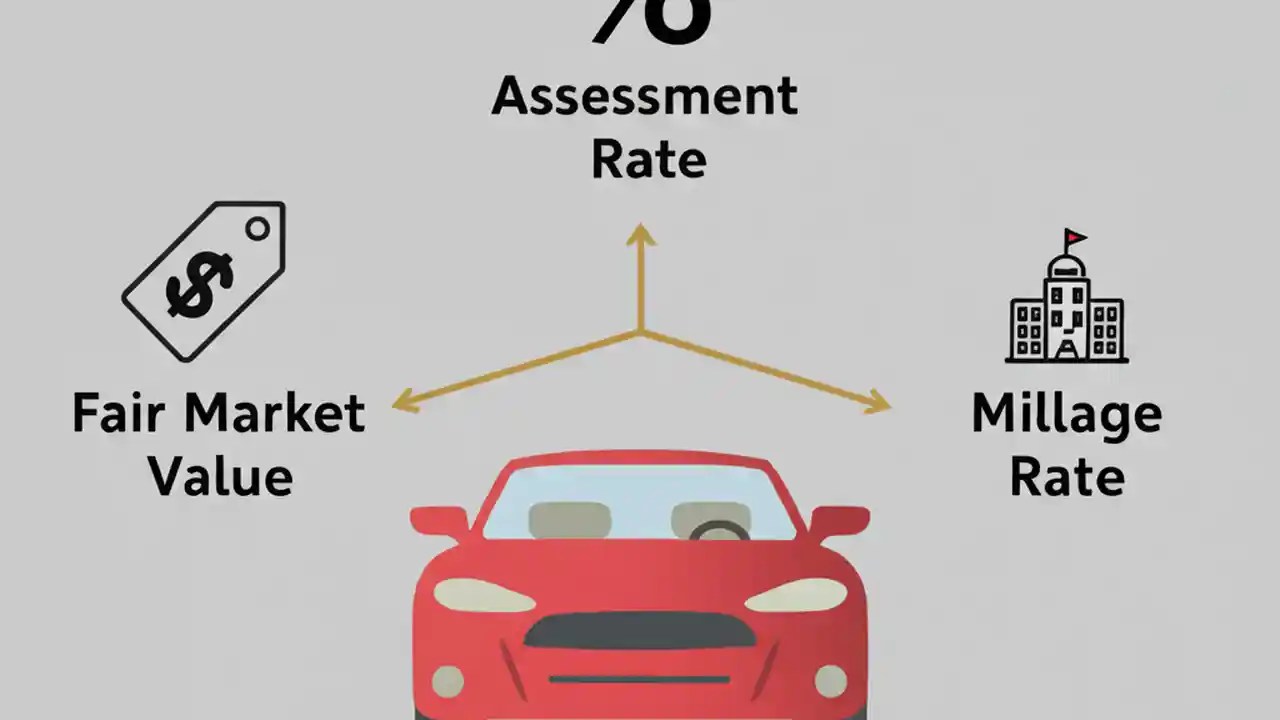 %
Assessment Rate

$

Fair Market Value

Millage Rate