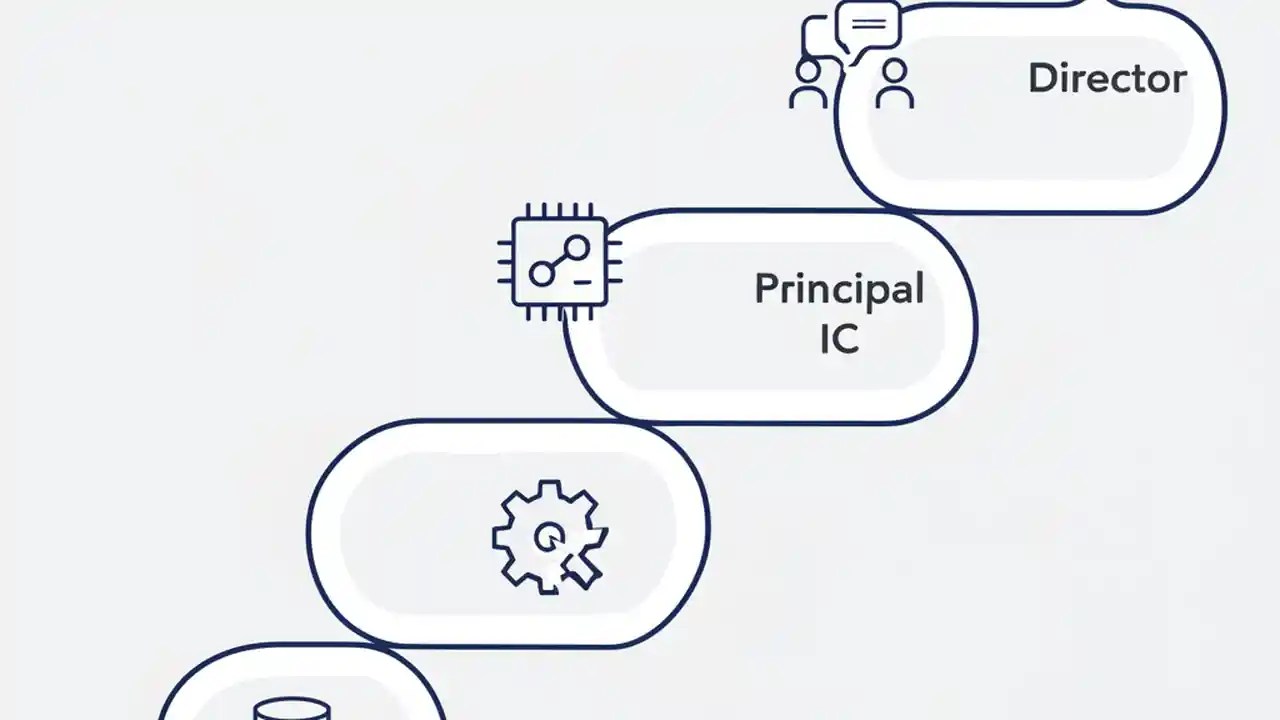 Director

Principal IC