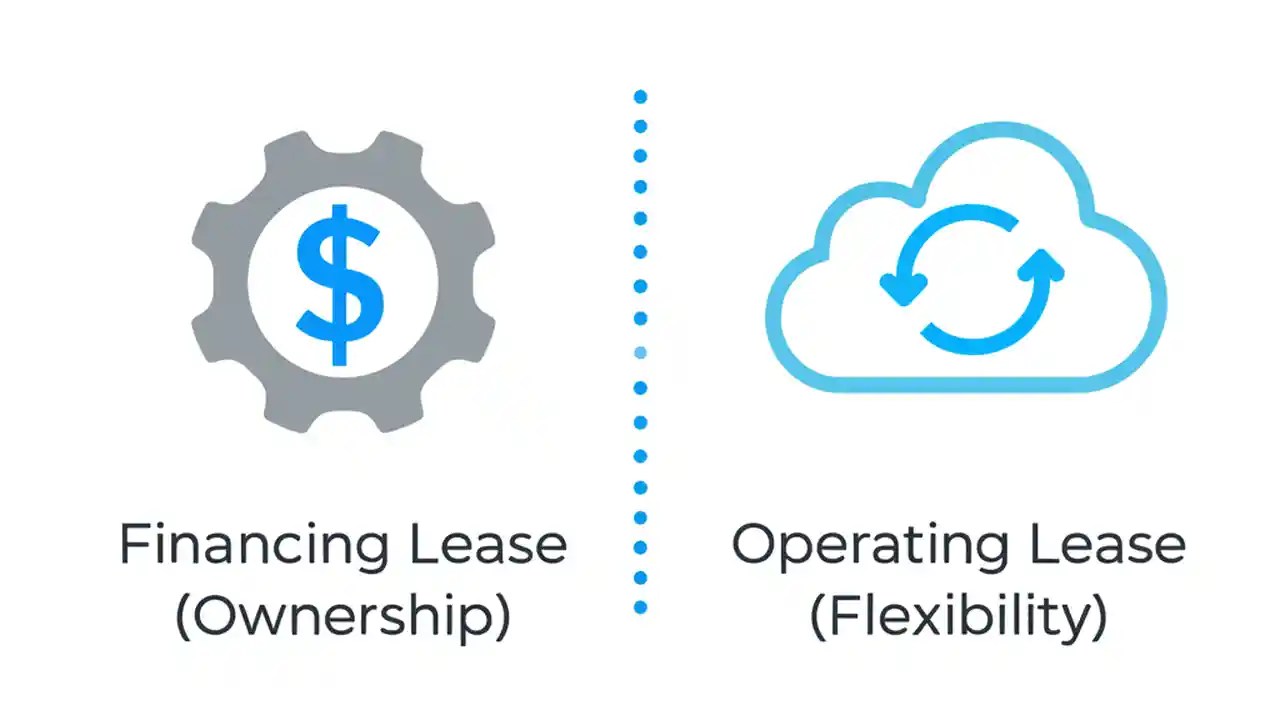 $

Financing Lease
(Ownership)

Operating Lease
(Flexibility)