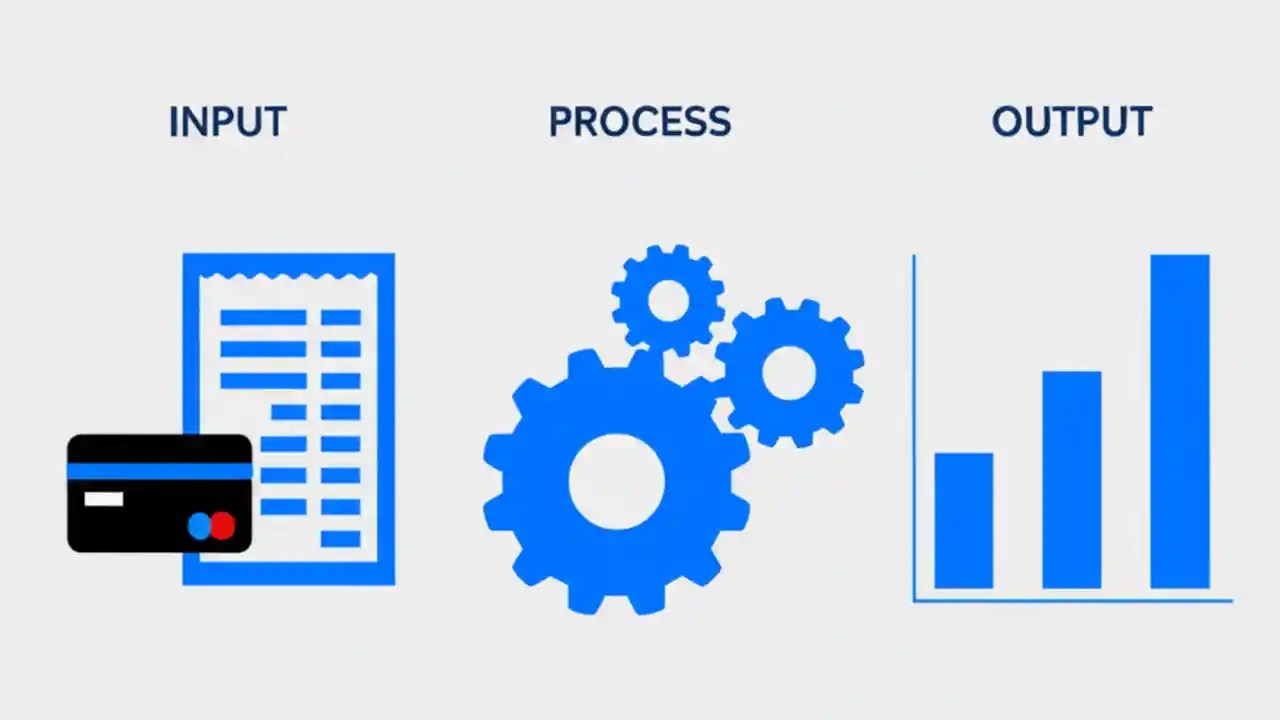 INPUT

PROCESS

OUTPUT