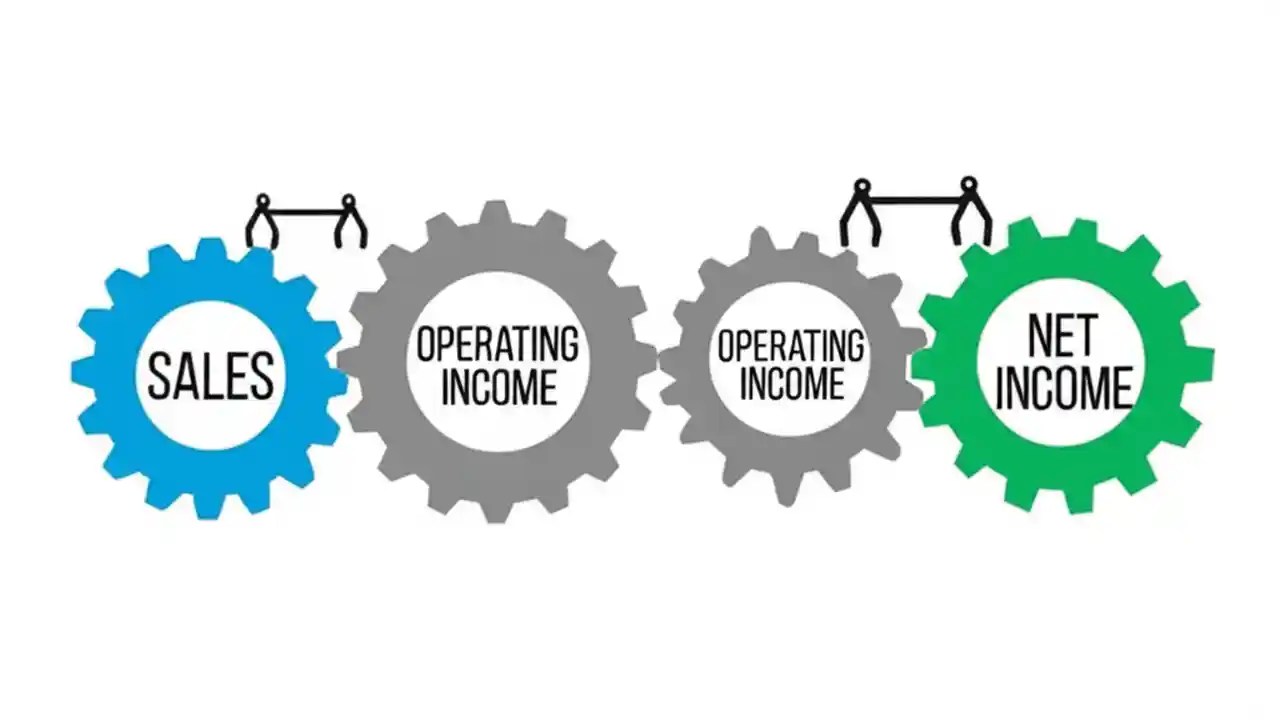 SALES

OPERATING INCOME

OPERATING INCOME

NET INCOME