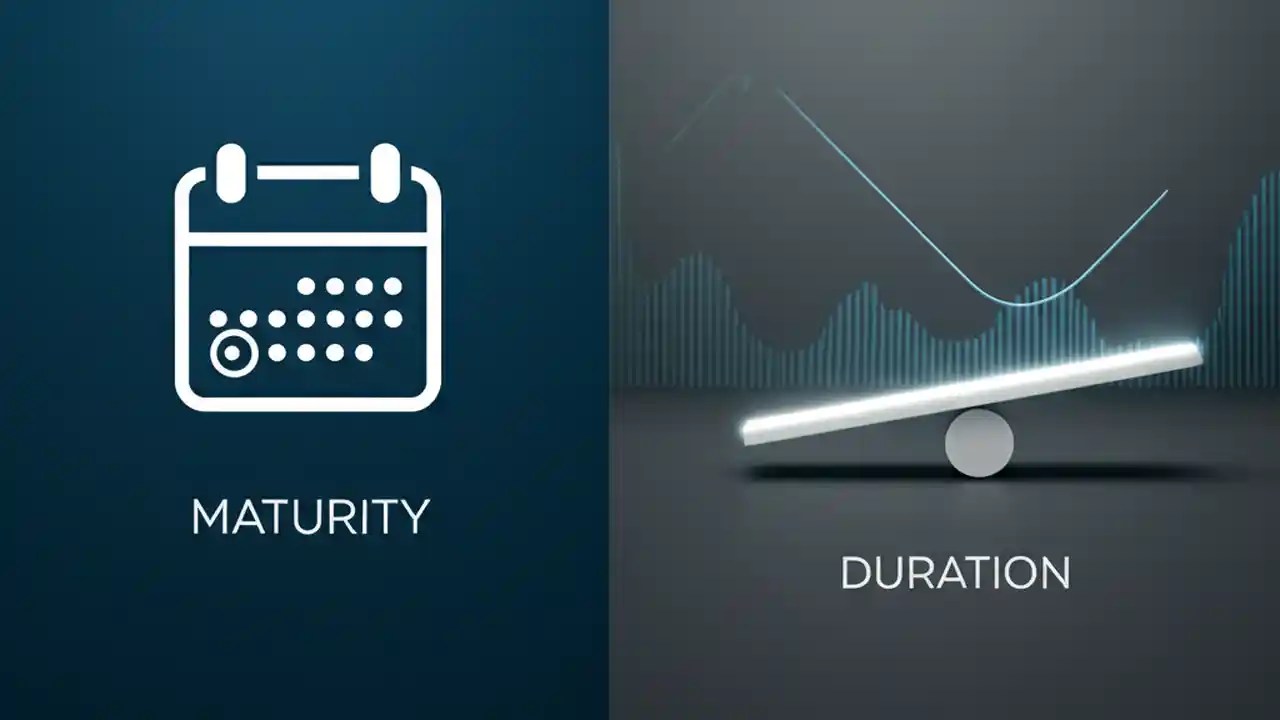 MATURITY

DURATION