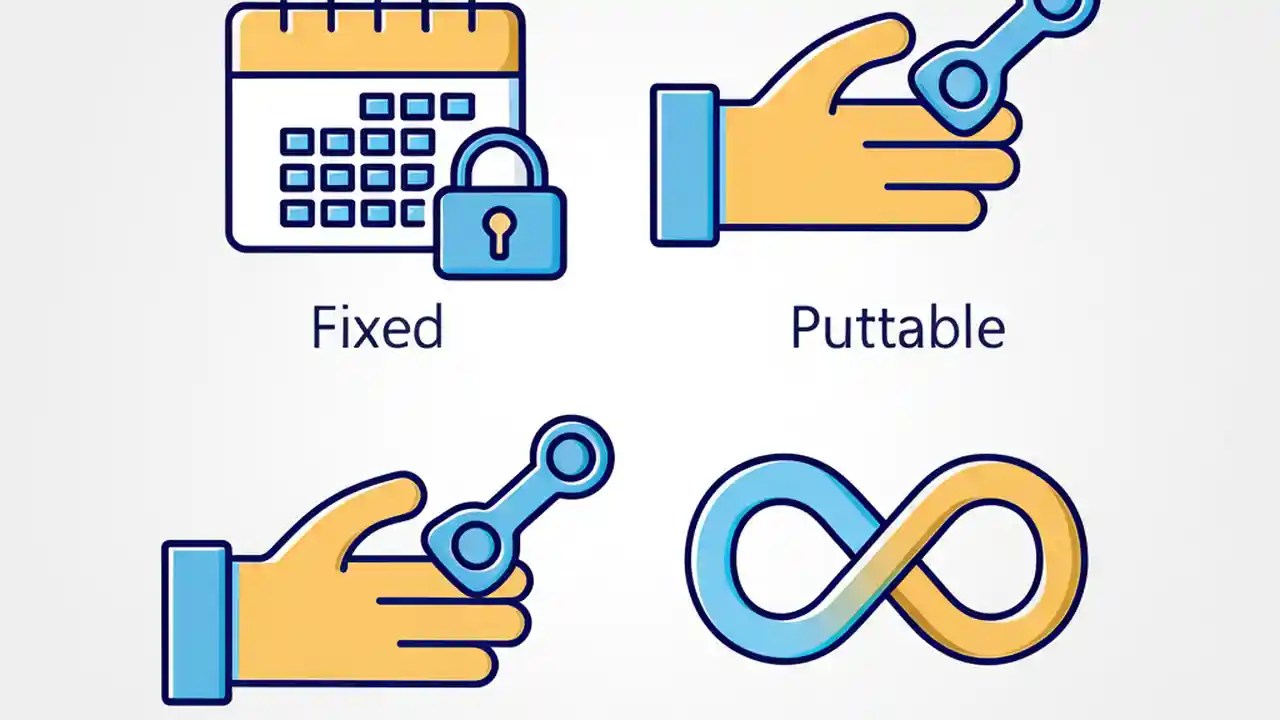 Fixed

Puttable