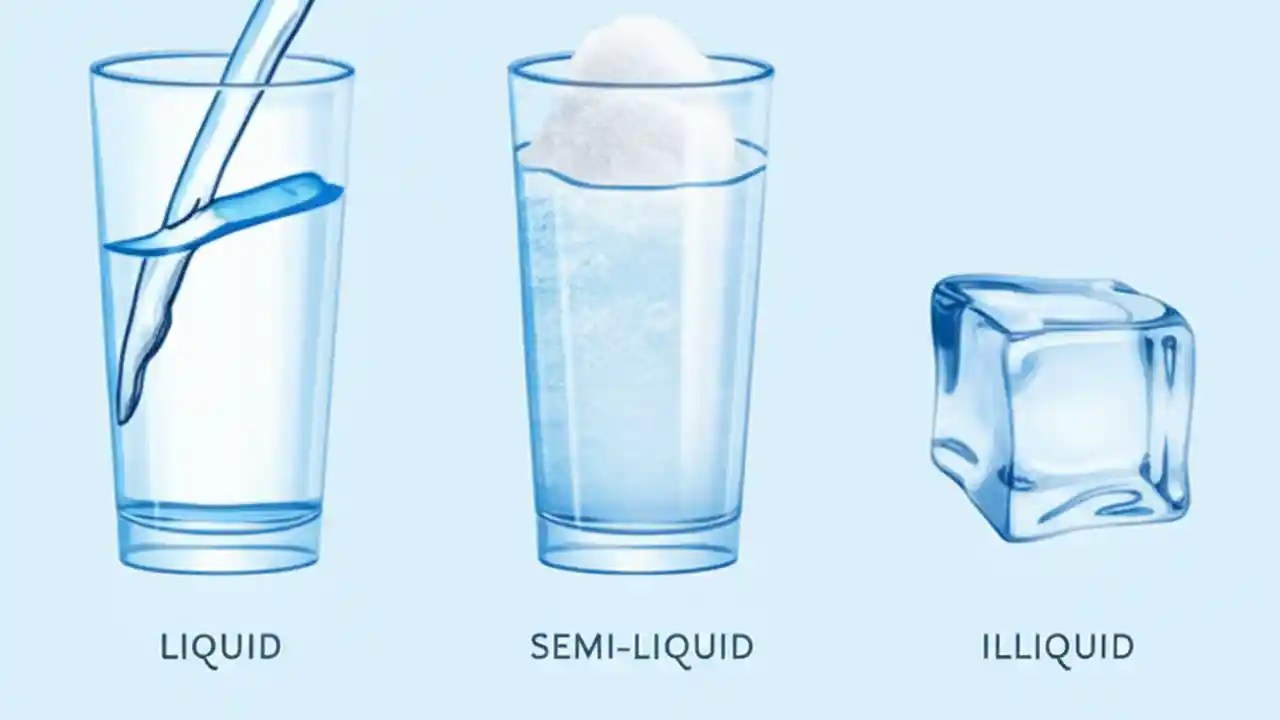 LIQUID

SEMI-LIQUID

ILLIQUID