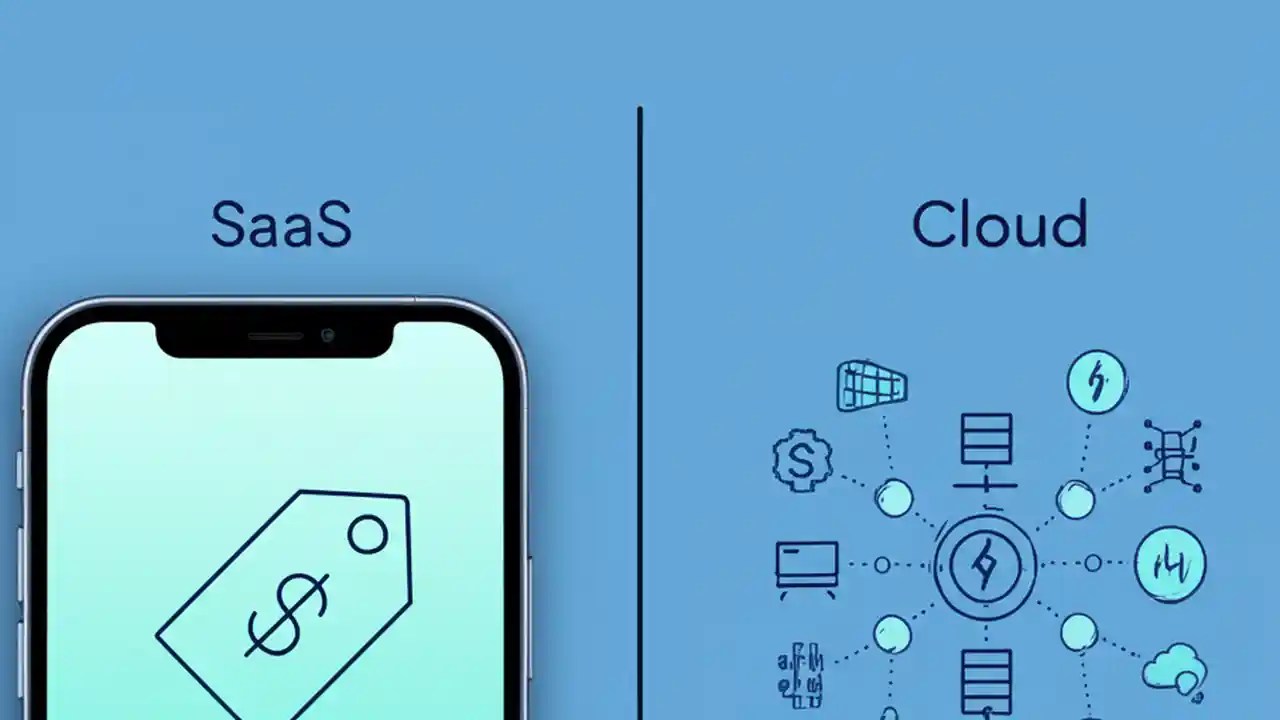 SaaS

Cloud