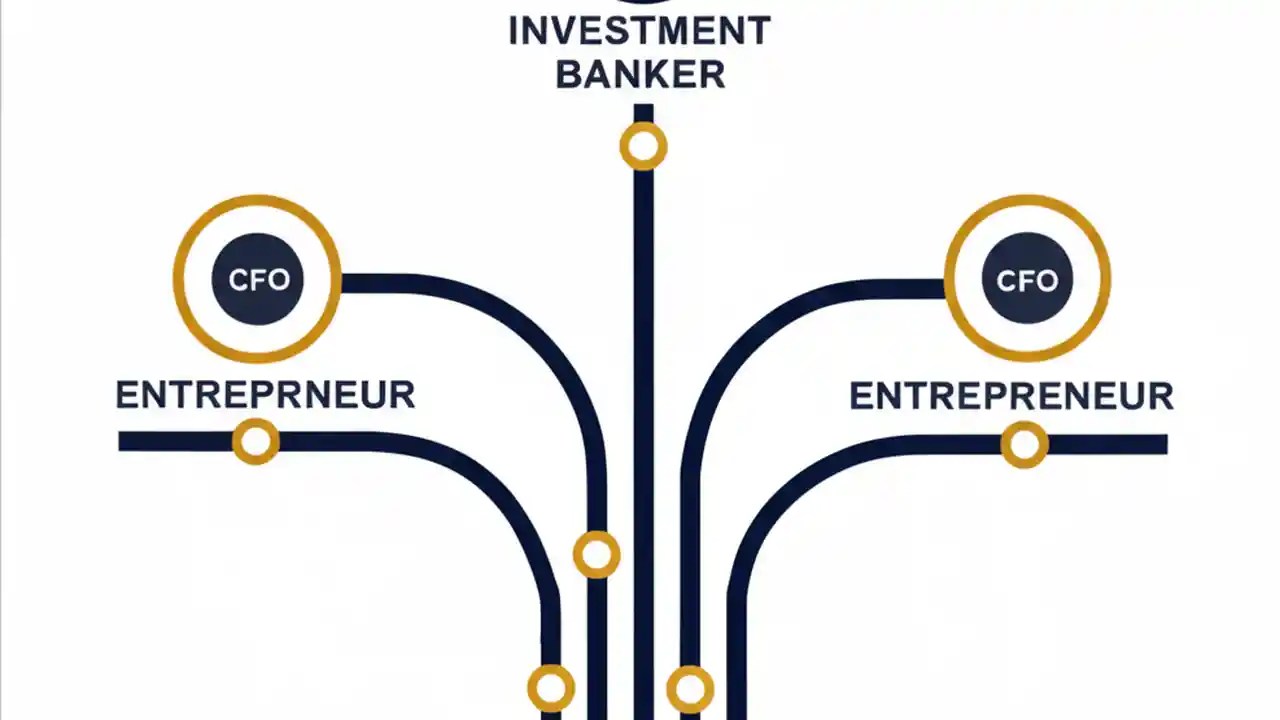 INVESTMENT BANKER

CFO

ENTREPRNEUR

CFO

ENTREPRENEUR