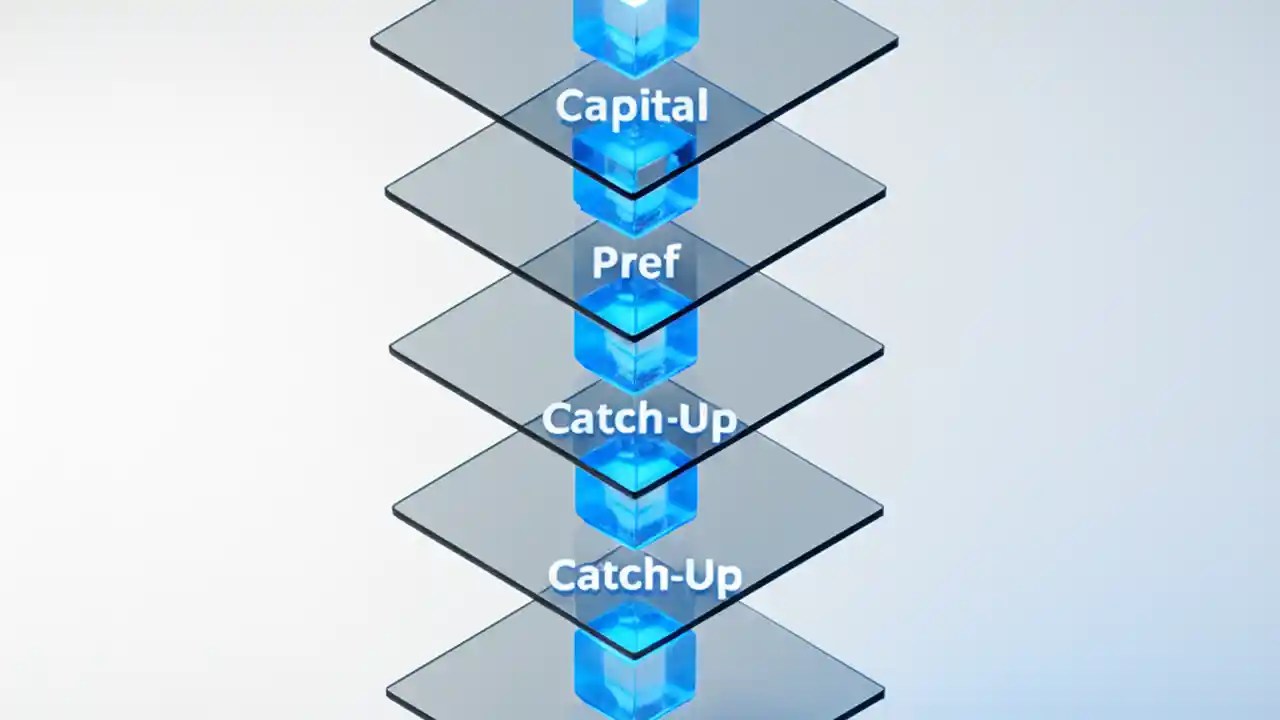 Capital

Pref

Catch-Up

Catch-Up