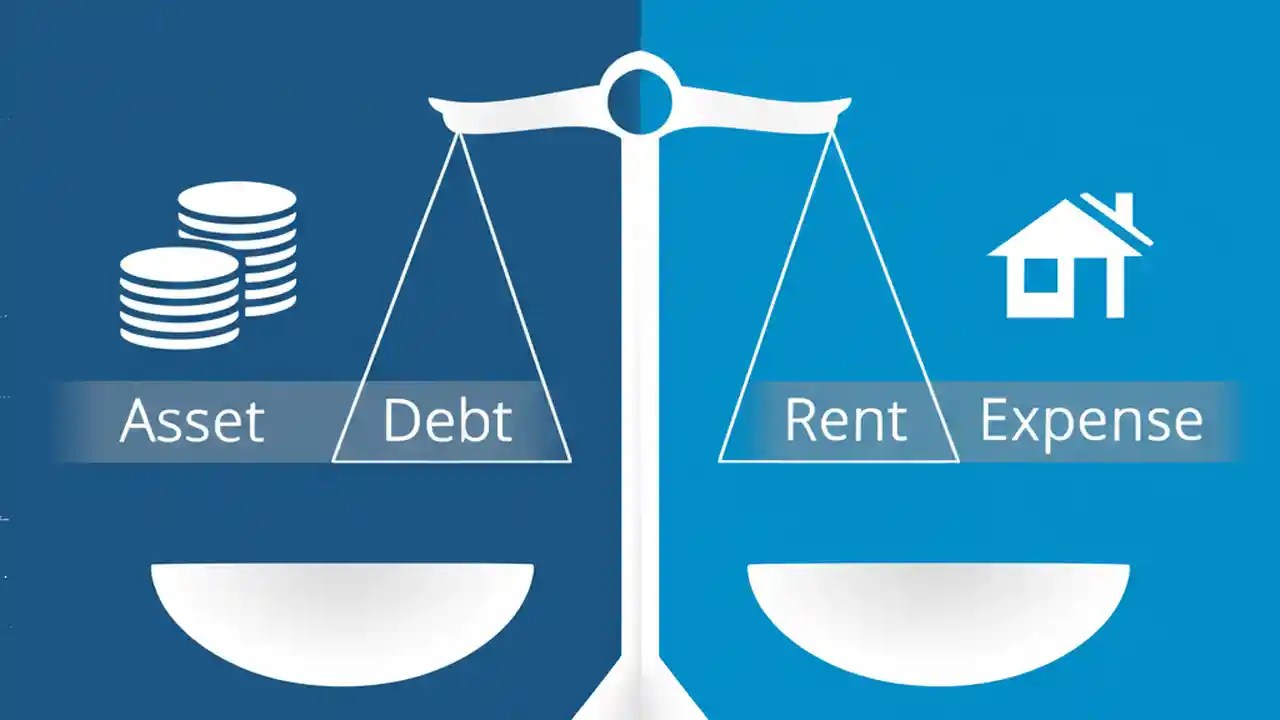 Asset Debt

Rent Expense