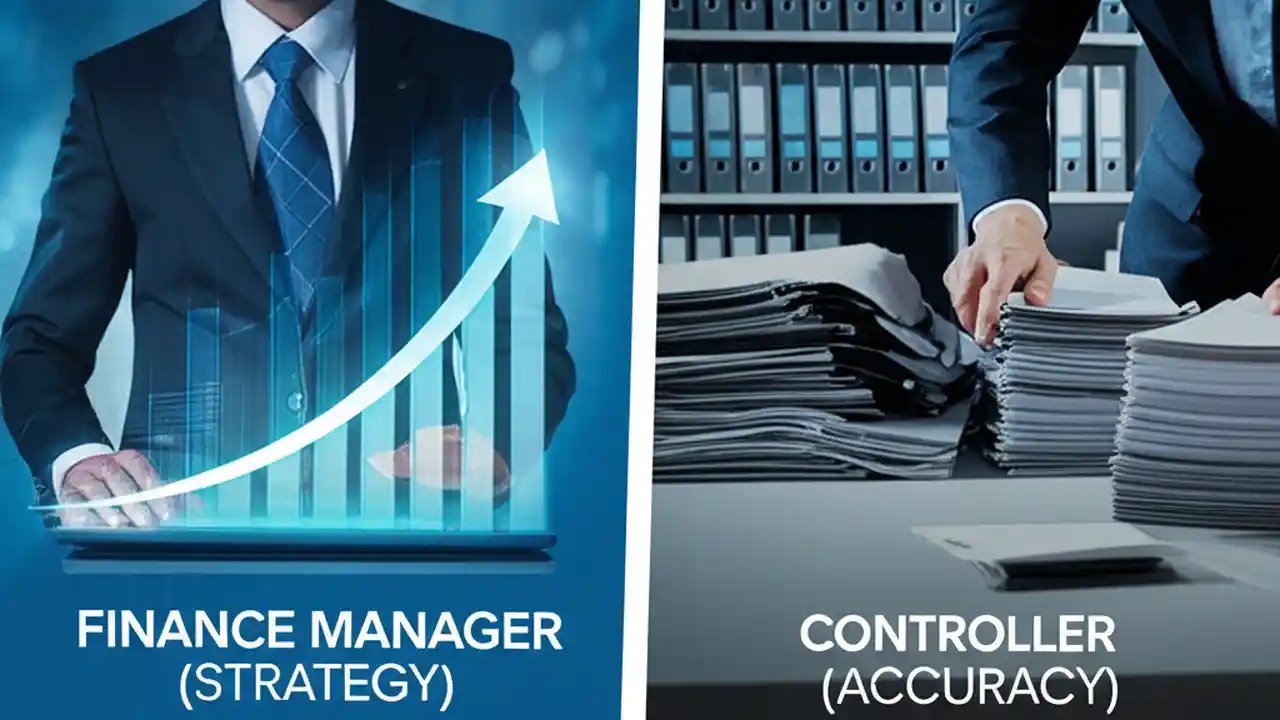 FINANCE MANAGER
(STRATEGY)

CONTROLLER
(ACCURACY)