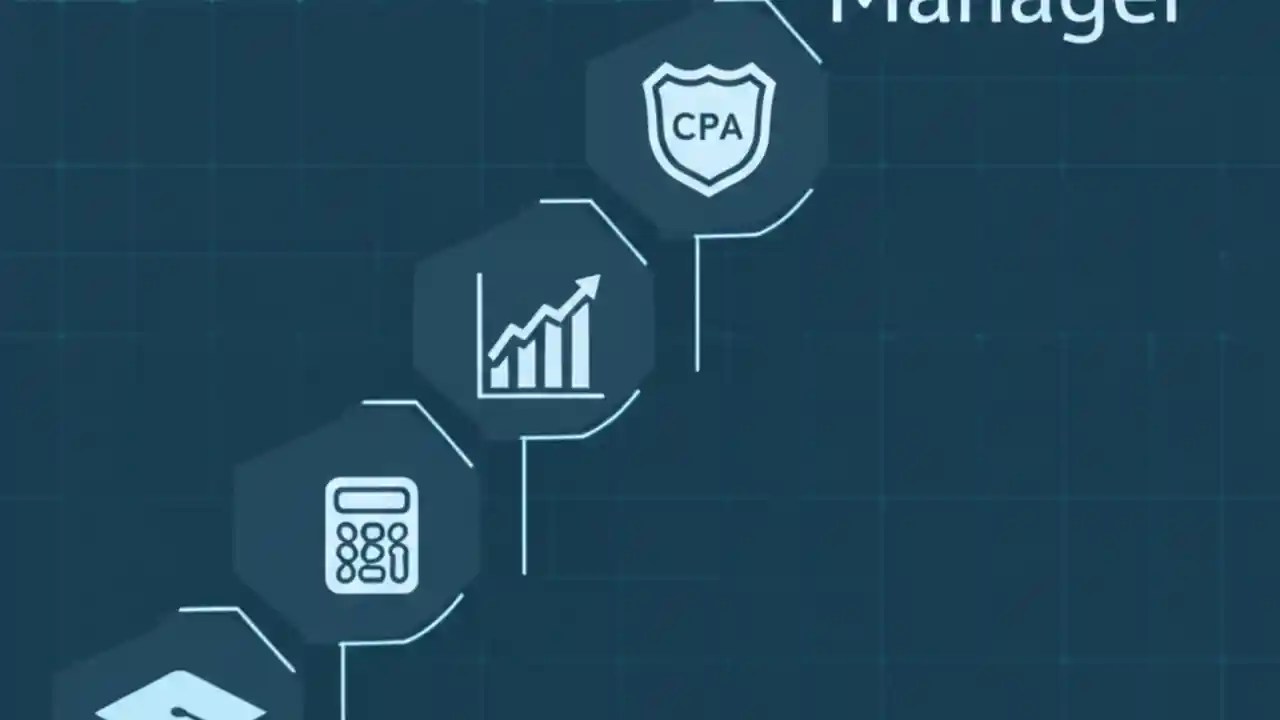 Manager

CPA