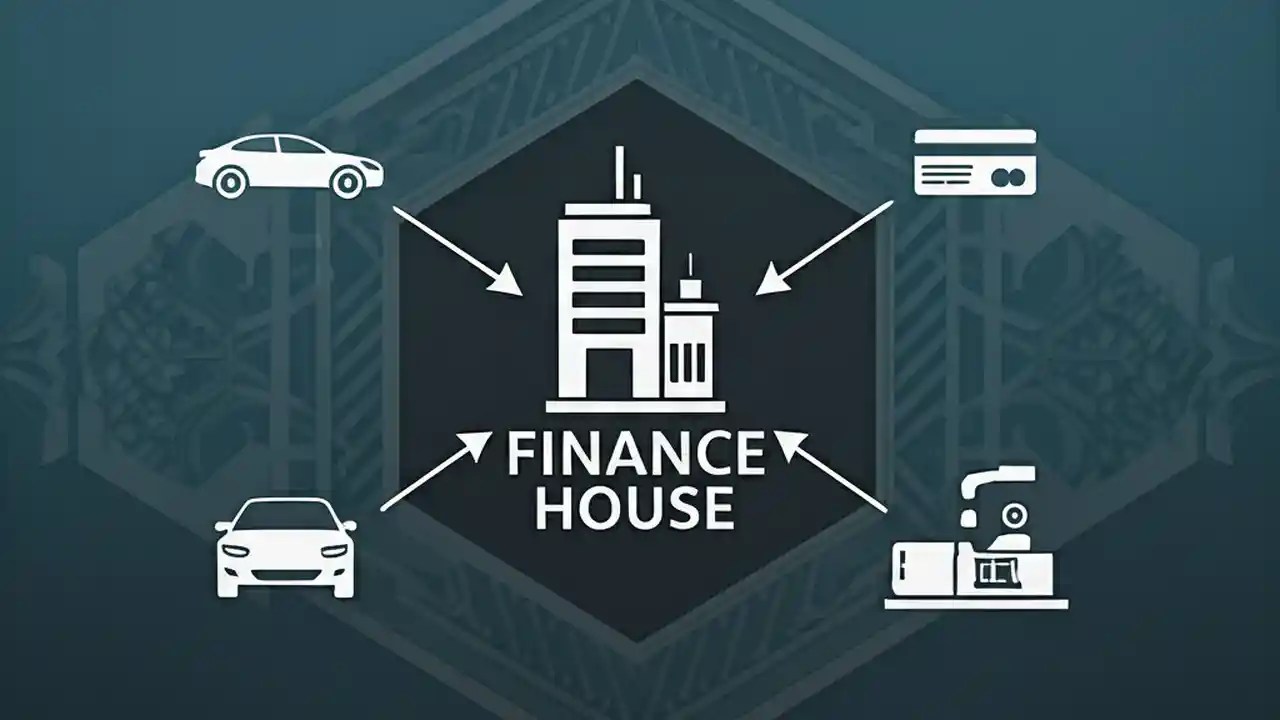 FINANCE HOUSE