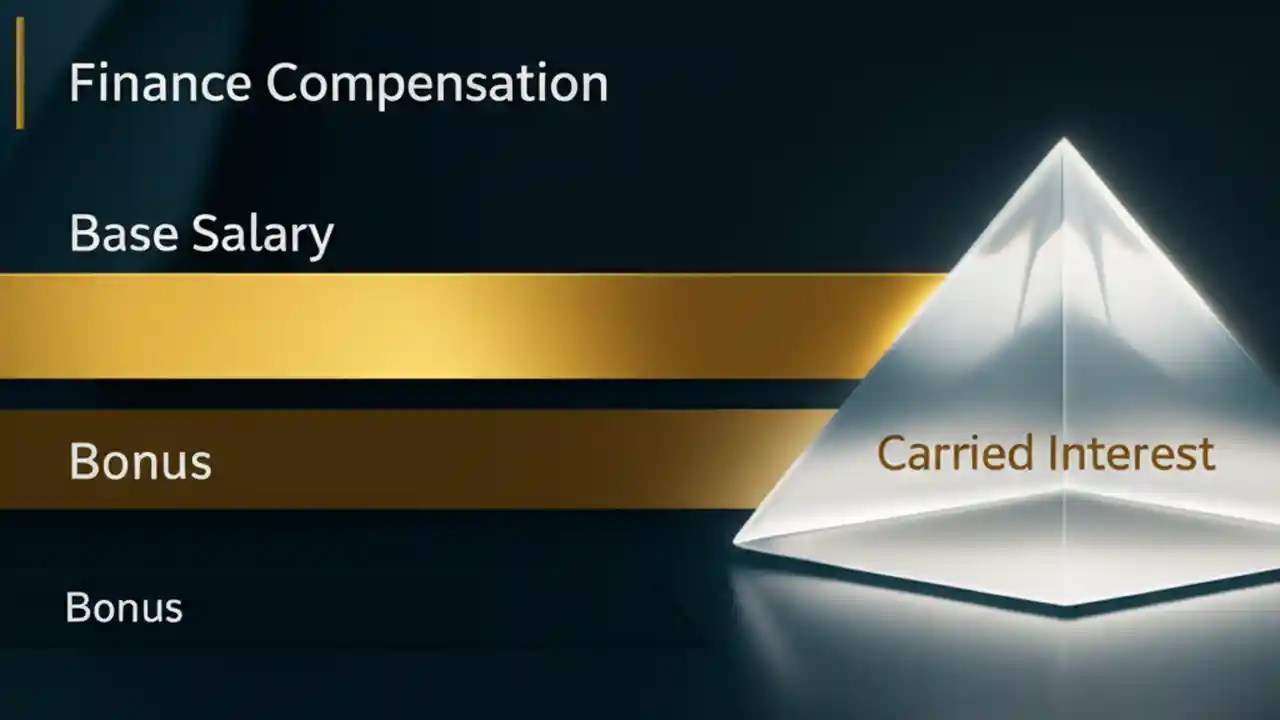 Finance Compensation

Base Salary

Bonus

Carried Interest

Bonus