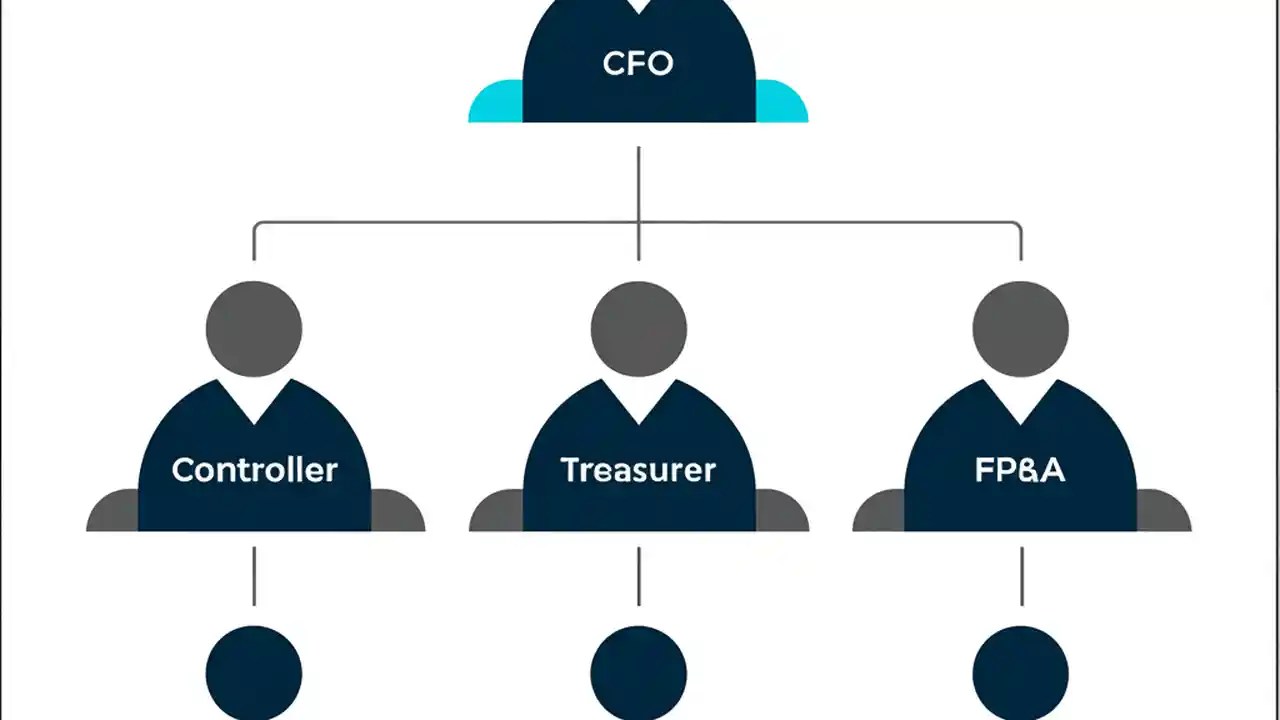 CFO

Controller

Treasurer

FP&A