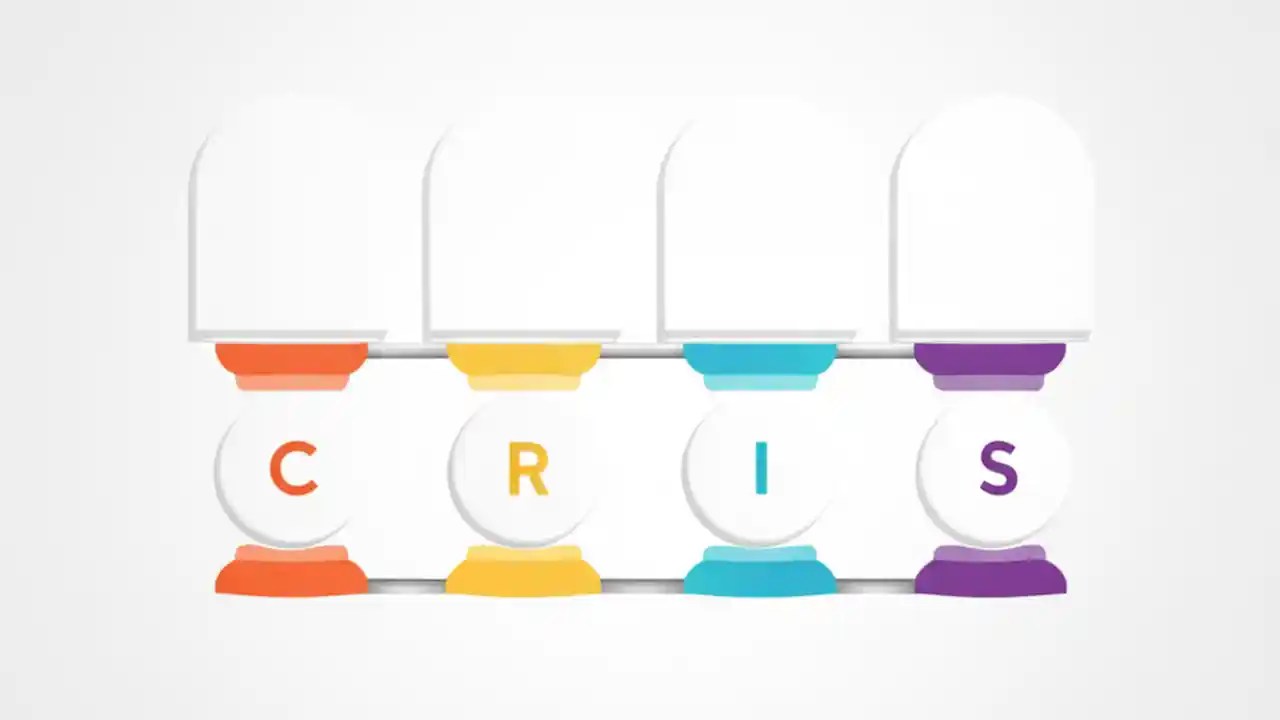 C R I S