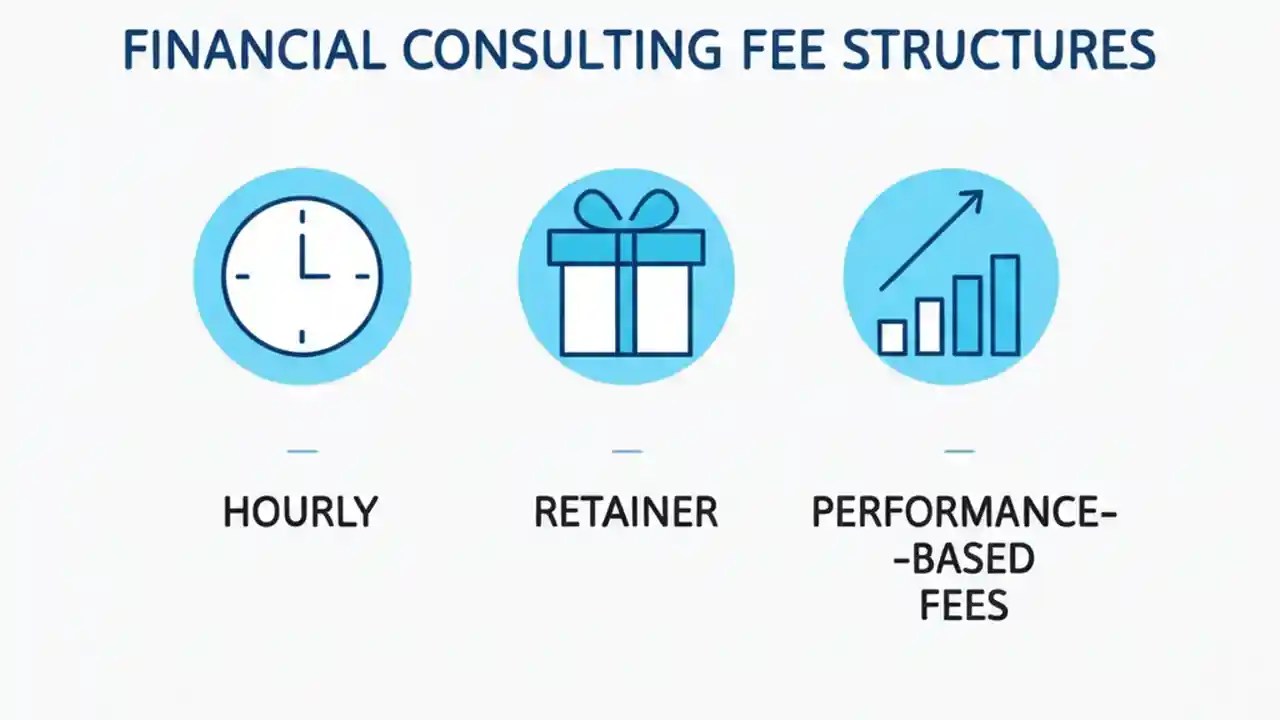 FINANCIAL CONSULTING FEE STRUCTURES

HOURLY

RETAINER

PERFORMANCE-
-BASED
FEES