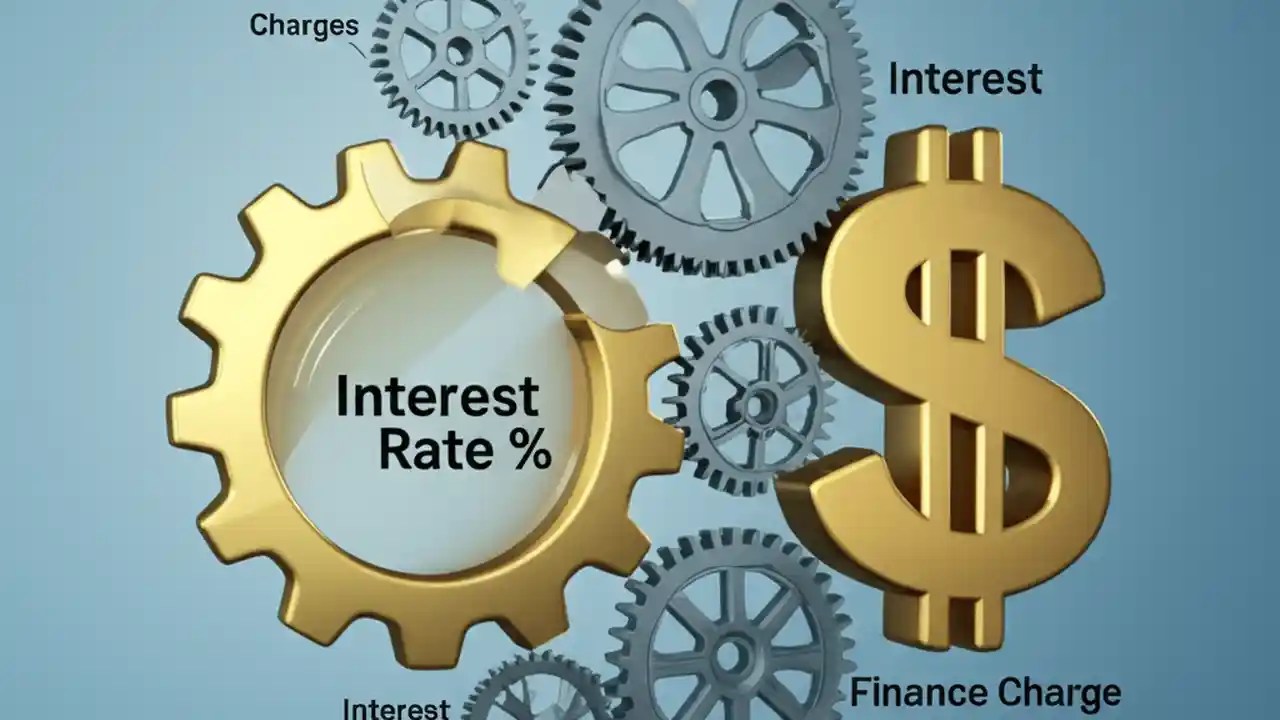 Charges

Interest

Interest Rate %

$

Interest

Finance Charge