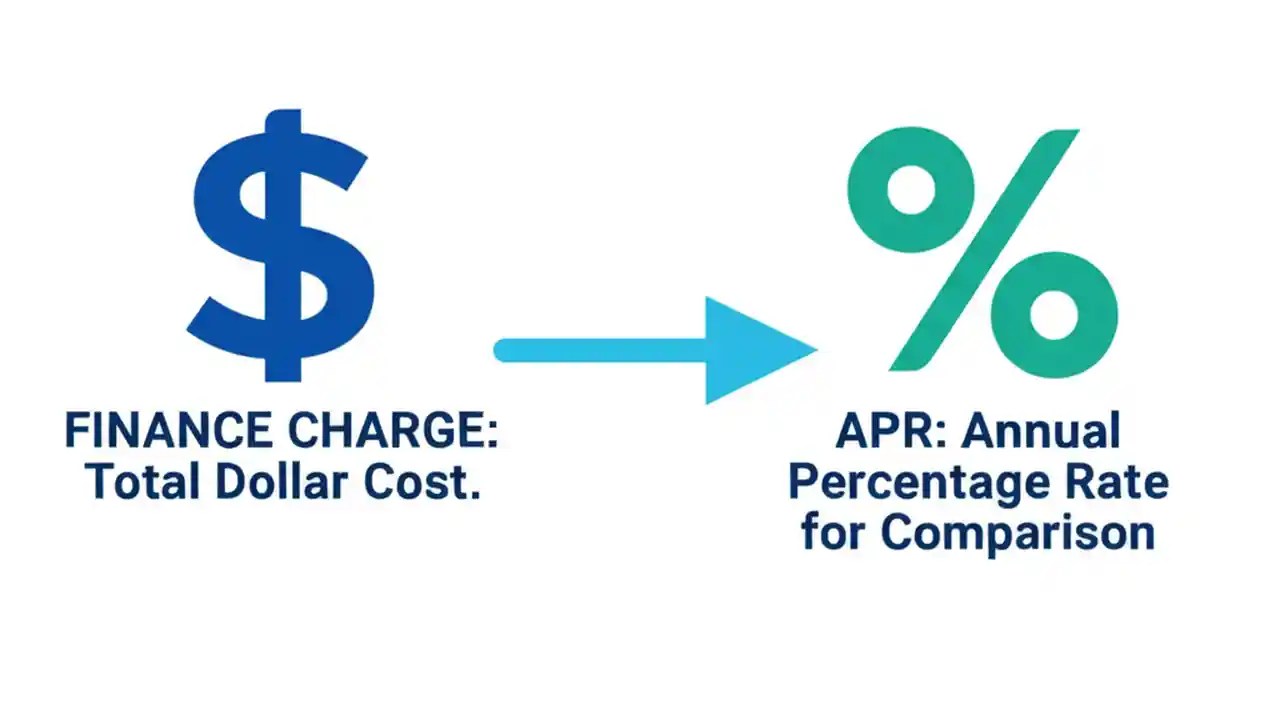 $

FINANCE CHARGE: Total Dollar Cost.

%

APR: Annual Percentage Rate for Comparison