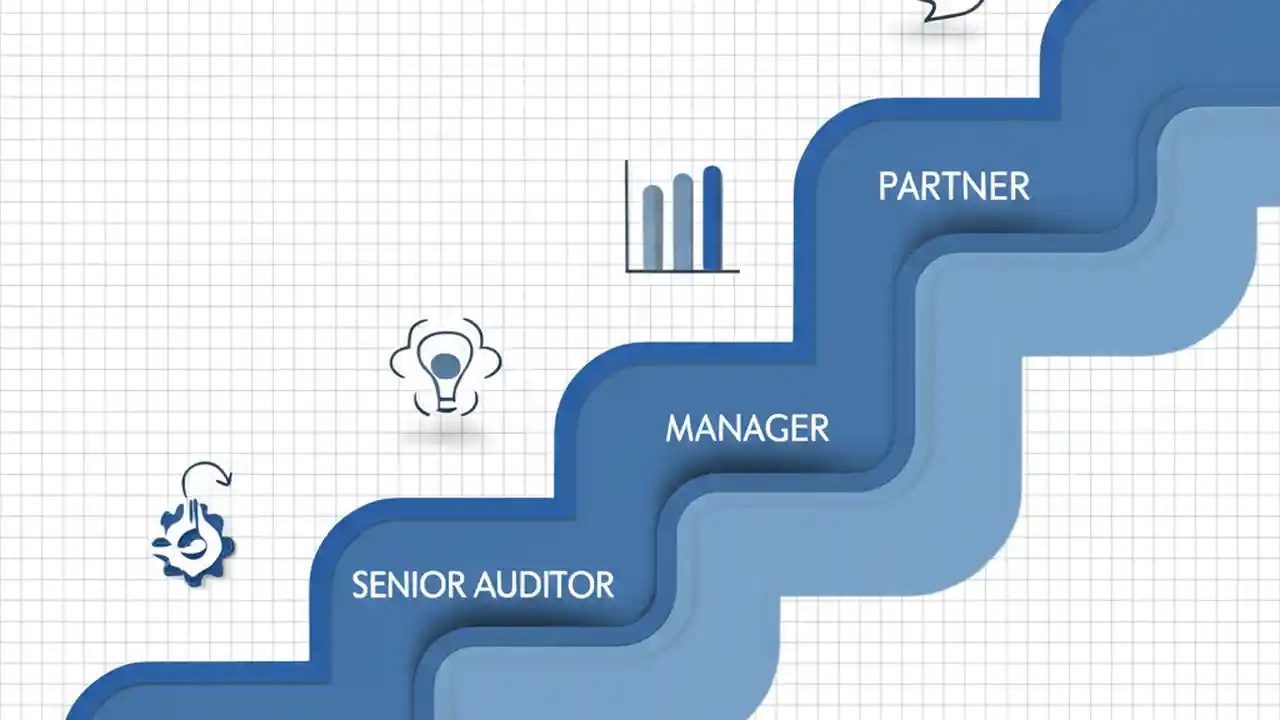 PARTNER

MANAGER

SENIOR AUDITOR