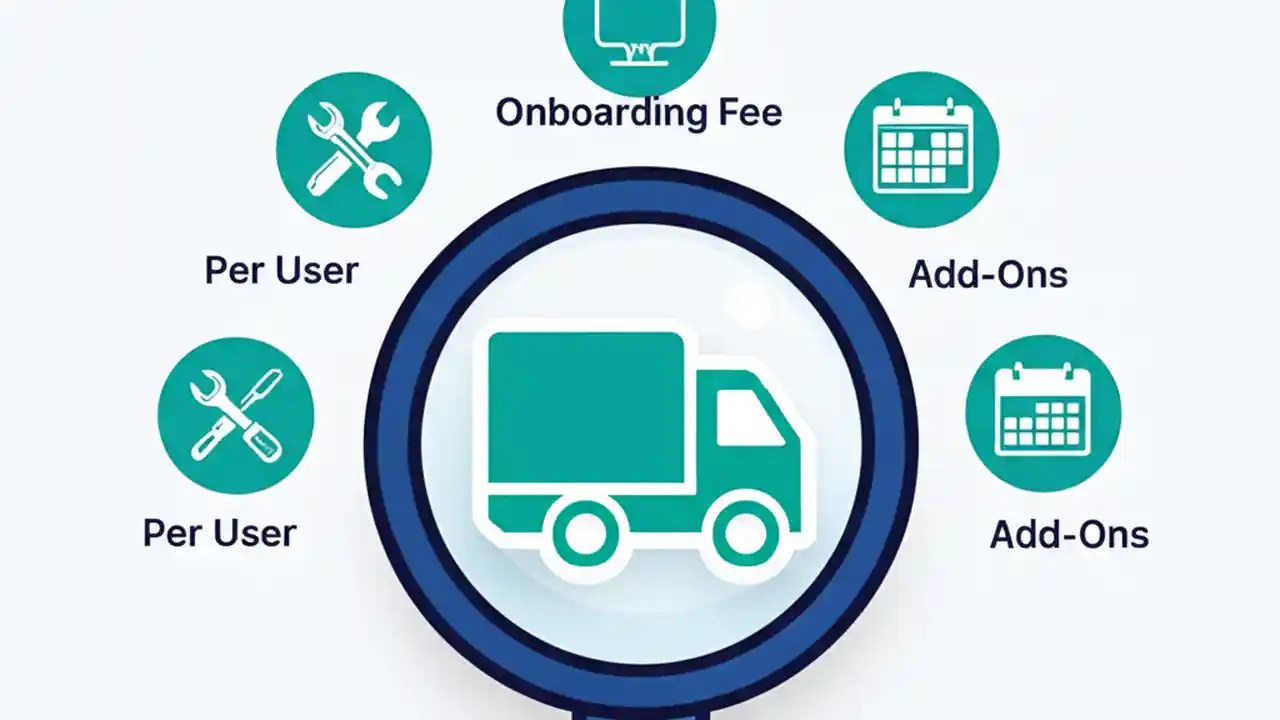 Onboarding Fee

Per User

Add-Ons

Per User

Add-Ons