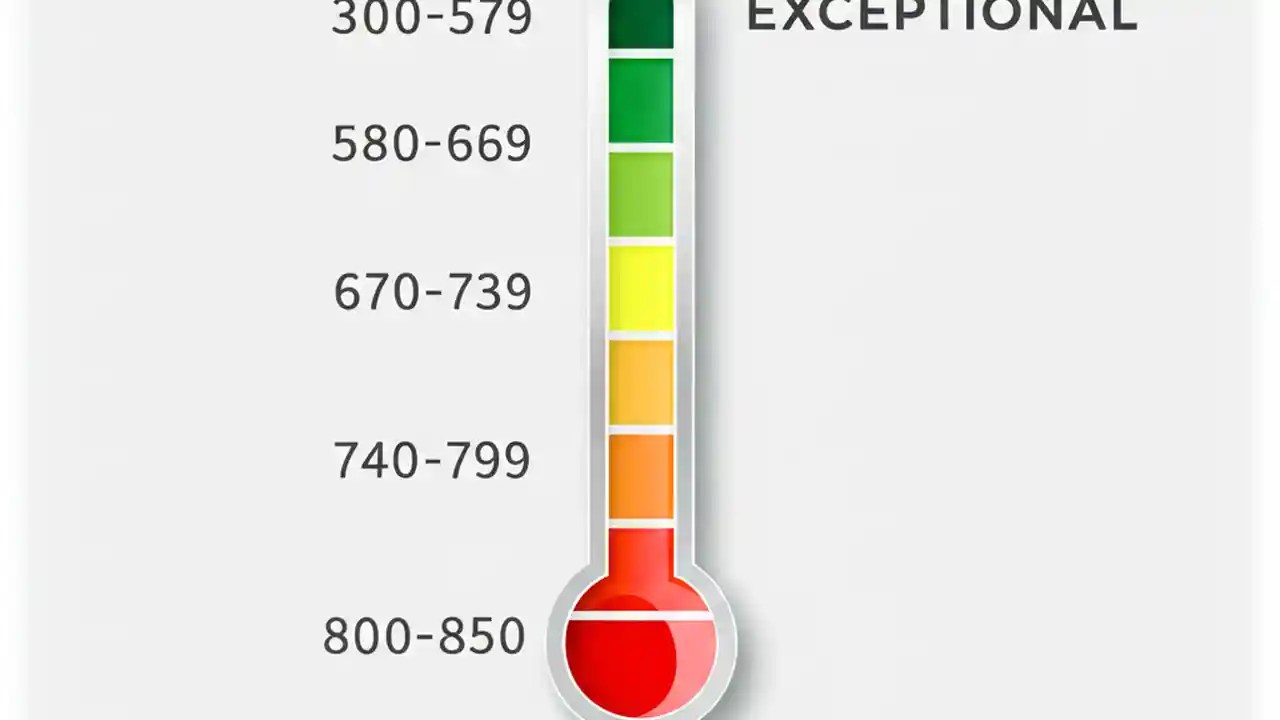 300-579

EXCEPTIONAL

580-669

670-739

740-799

800-850