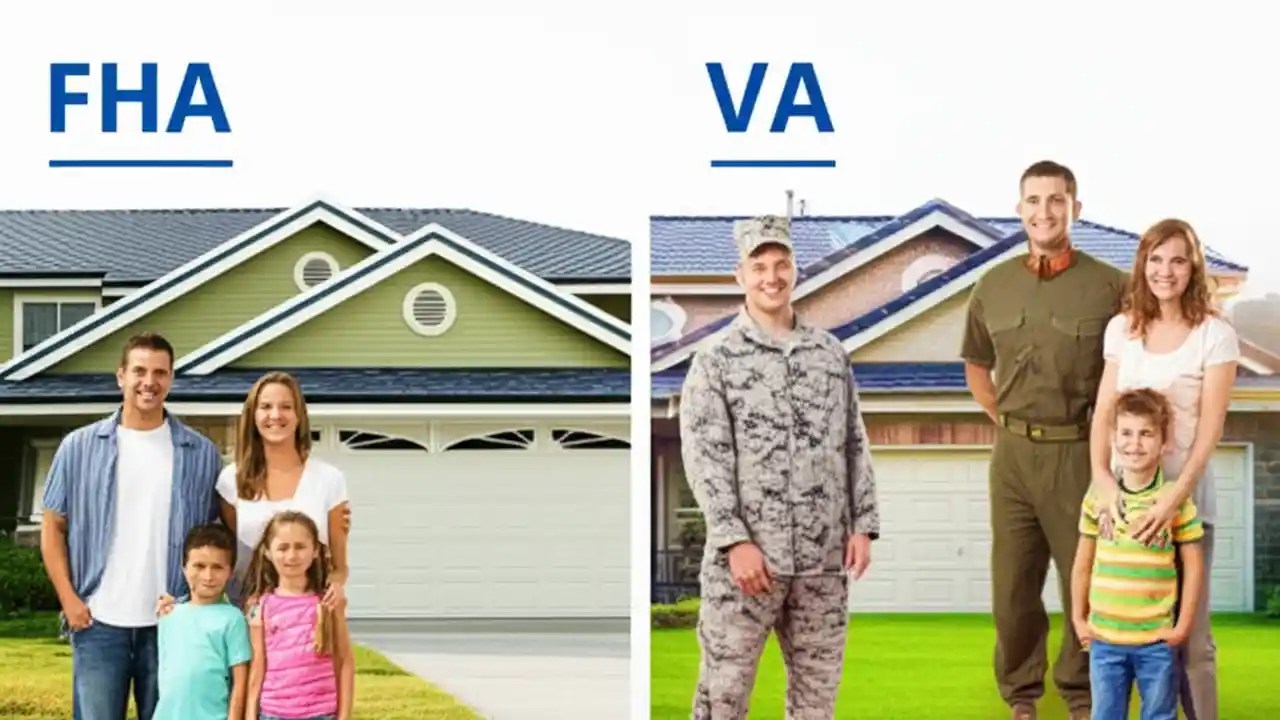 FHA

VA