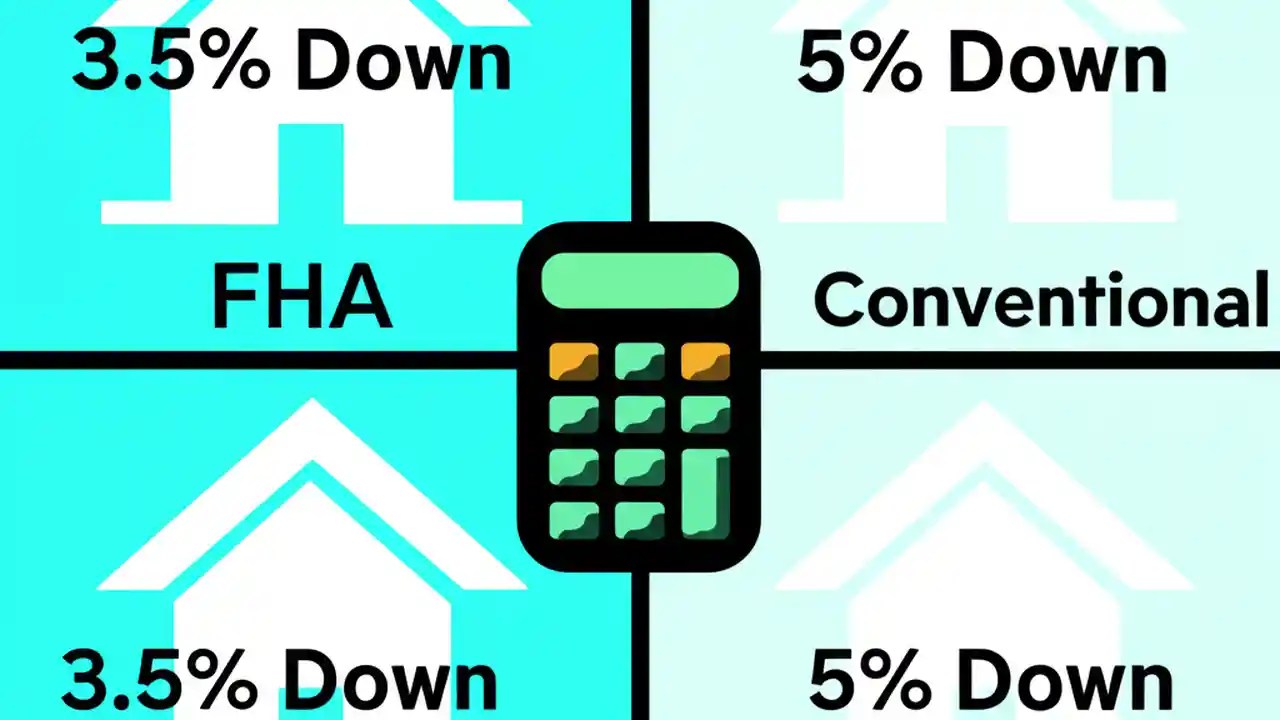 3.5% Down

5% Down

FHA

Conventional

3.5% Down

5% Down