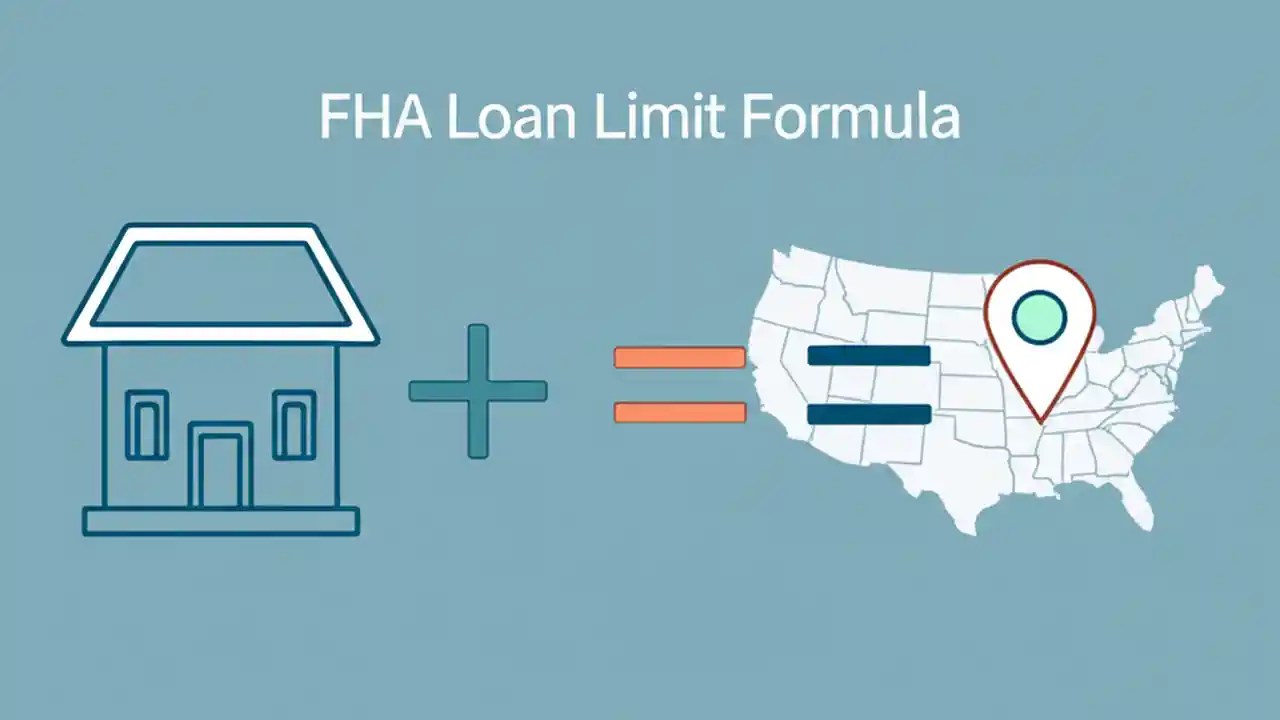 FHA Loan Limit Formula